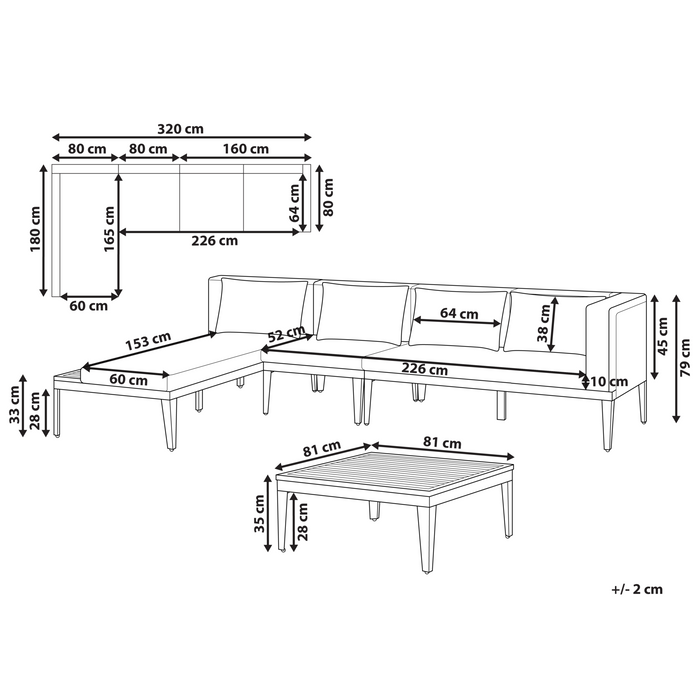 320 cm
80 cm
80 cm
160 cm
180 cm
165 cm
64 cm
80 cm
226 cm
60 cm
153 cm
52 cm
64 cm
38 cm
45 cm
79 cm
60 cm
226 cm
10 cm
33 cm
28 cm
81 cm
81 cm
35 cm
28 cm
+/- 2 cm