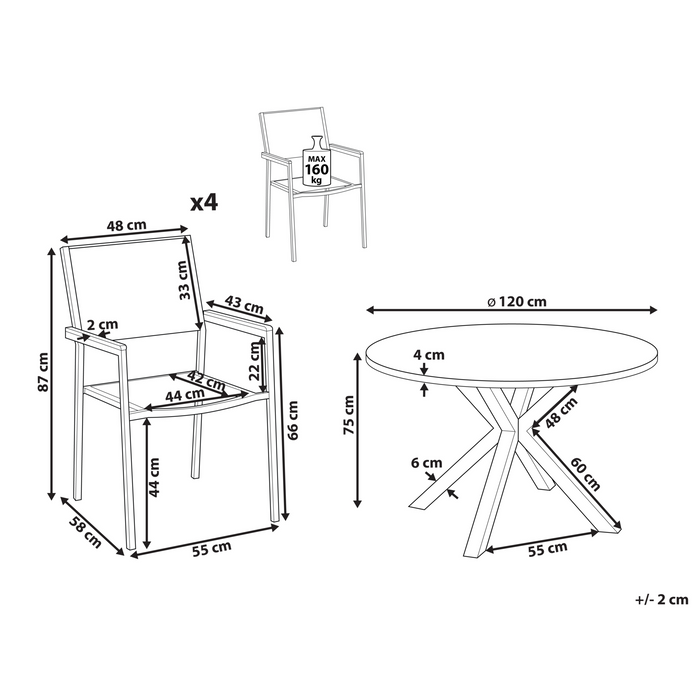 MAX
160
kg

x4

48 cm
33 cm
43 cm
2 cm
22 cm
42 cm
44 cm
87 cm
66 cm
44 cm
58 cm
55 cm

ø 120 cm
4 cm
75 cm
48 cm
6 cm
60 cm
55 cm

+/- 2 cm