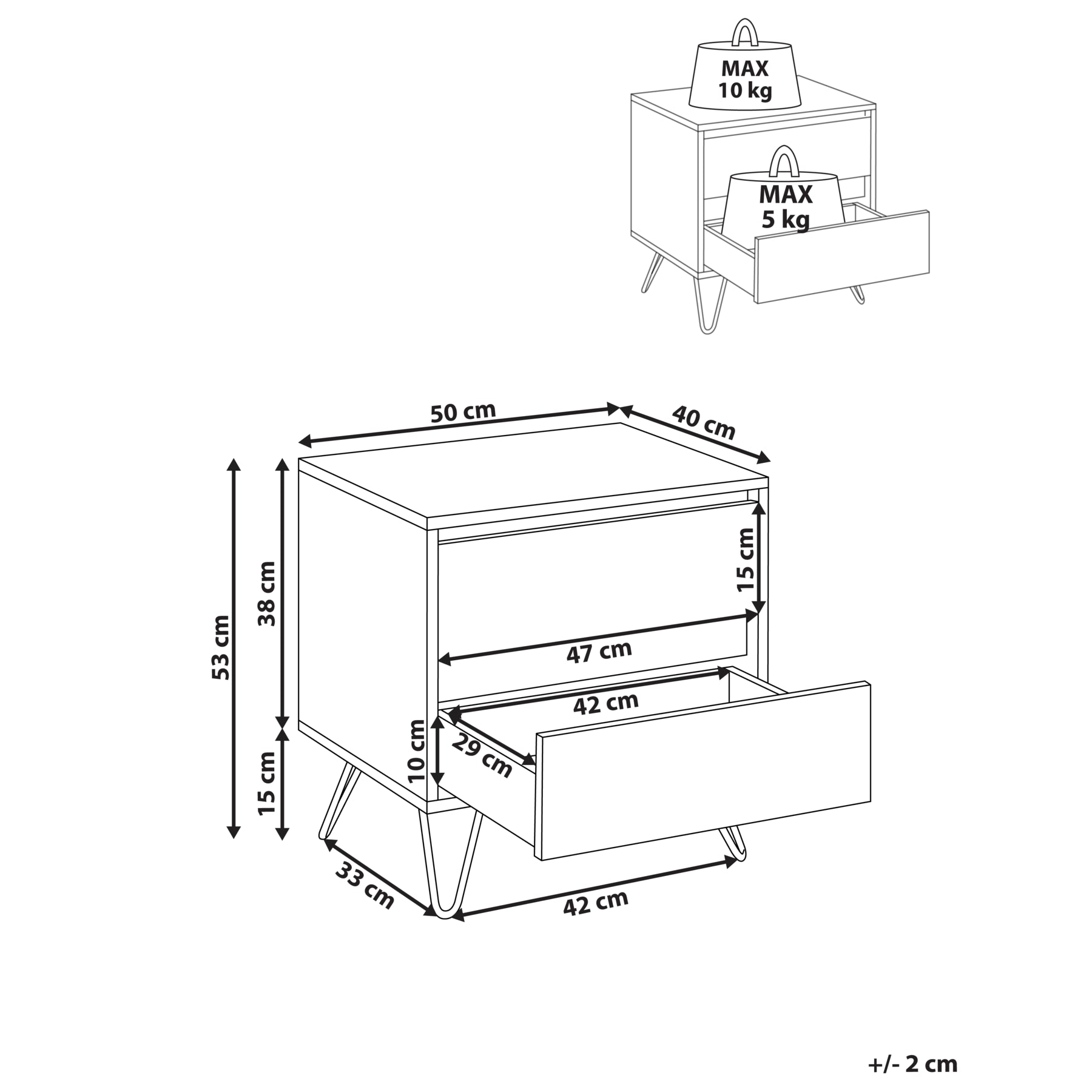 MAX
10 kg

MAX
5 kg

50 cm
40 cm
53 cm
38 cm
15 cm
15 cm
47 cm
42 cm
10 cm
29 cm
33 cm
42 cm

+/- 2 cm