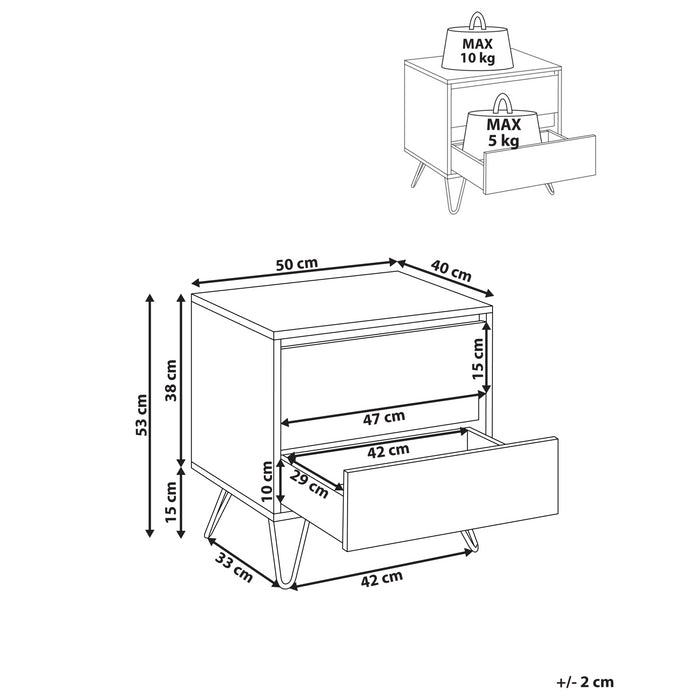 MAX
10 kg

MAX
5 kg

50 cm

40 cm

53 cm

38 cm

15 cm

15 cm

47 cm

42 cm

10 cm

29 cm

33 cm

42 cm

+/- 2 cm