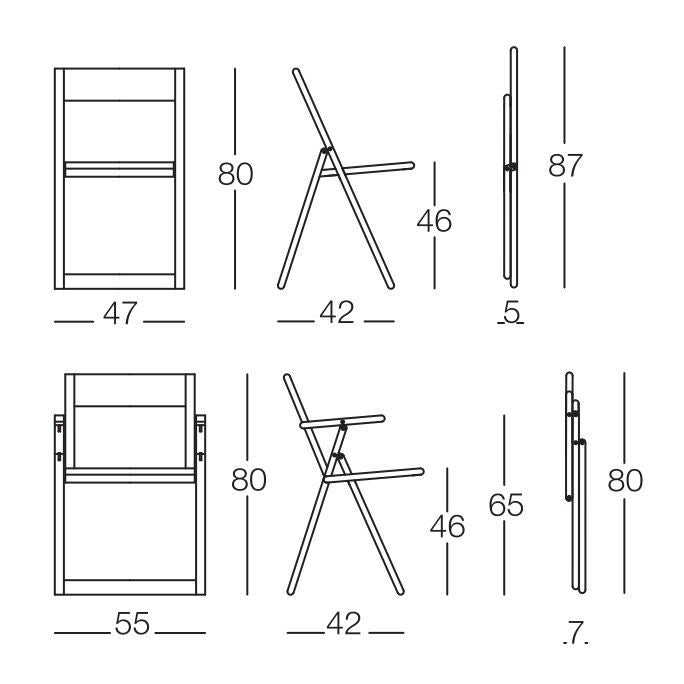 80
46
87
47
42
5
80
46
65
80
55
42
7