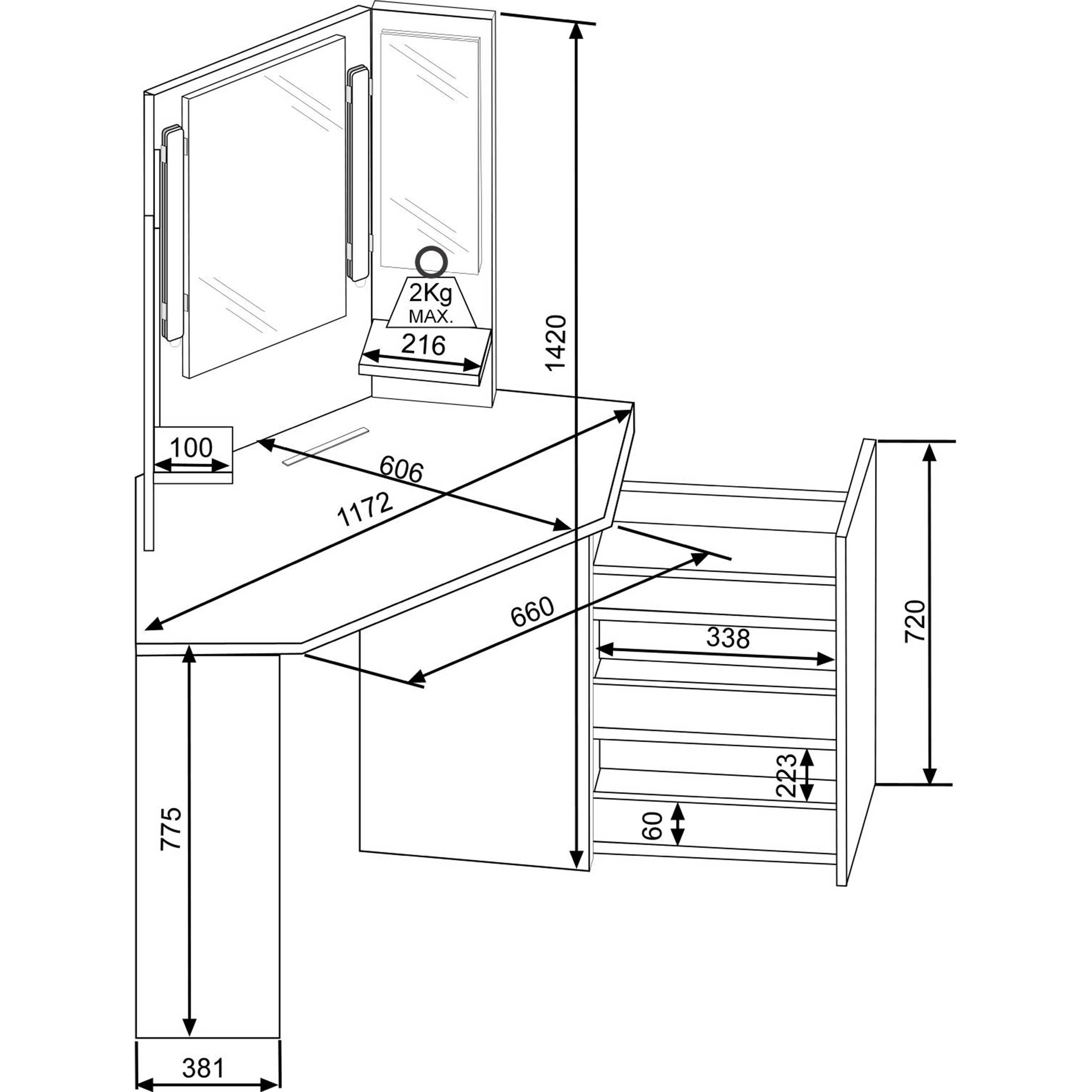 2Kg
MAX.

216

1420

100

606

1172

660

338

720

223

60

775

381