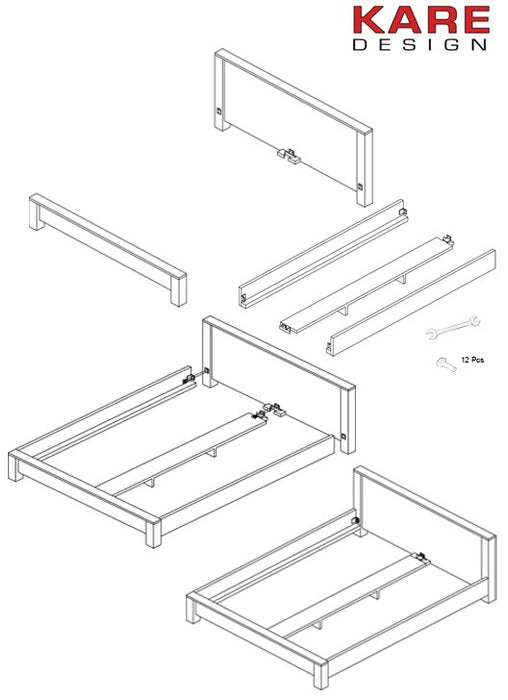 KARE
DESIGN

12 Pcs