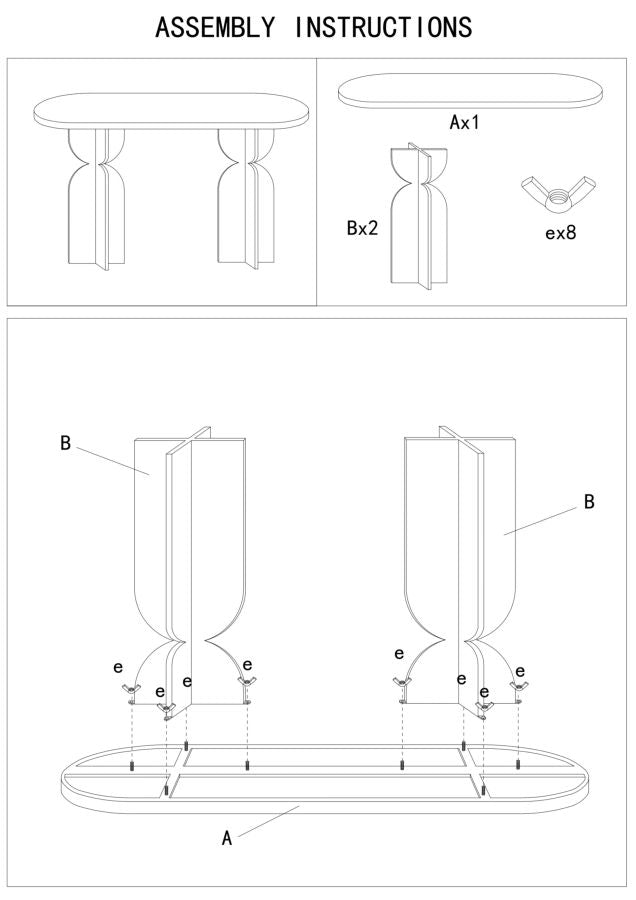 ASSEMBLY INSTRUCTIONS

Ax1

Bx2

ex8

B

B

e

e

e

e

e

e

e

e

A