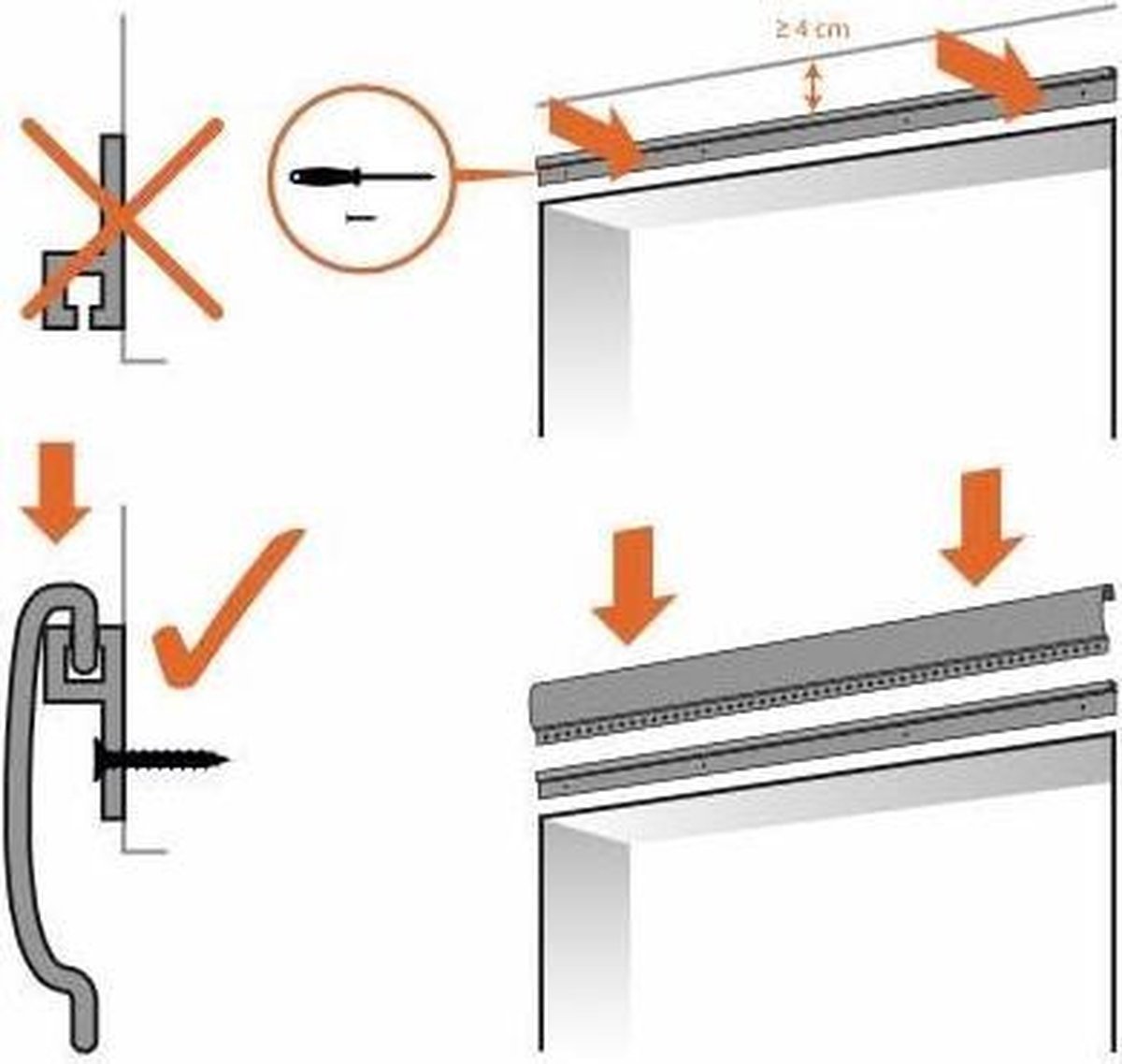 ≥ 4 cm