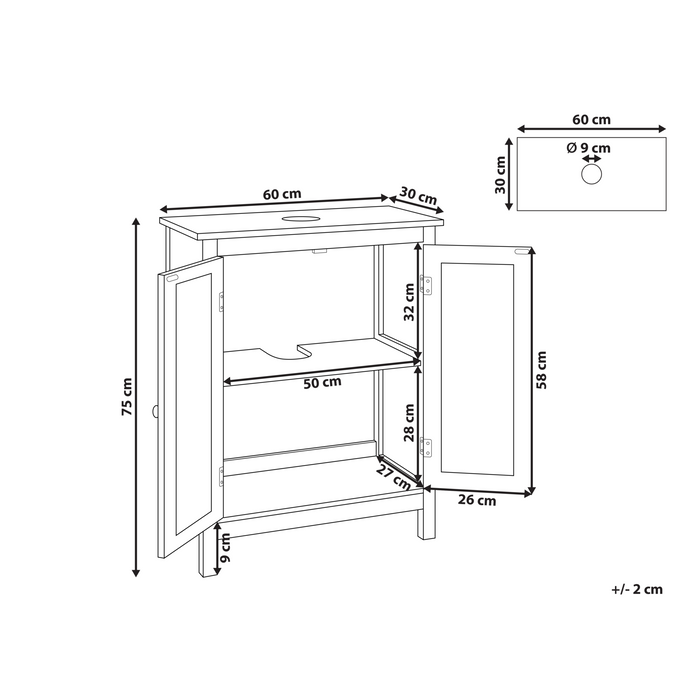 60 cm
Ø 9 cm
30 cm
60 cm
30 cm
75 cm
32 cm
50 cm
58 cm
28 cm
27 cm
26 cm
9 cm
+/- 2 cm