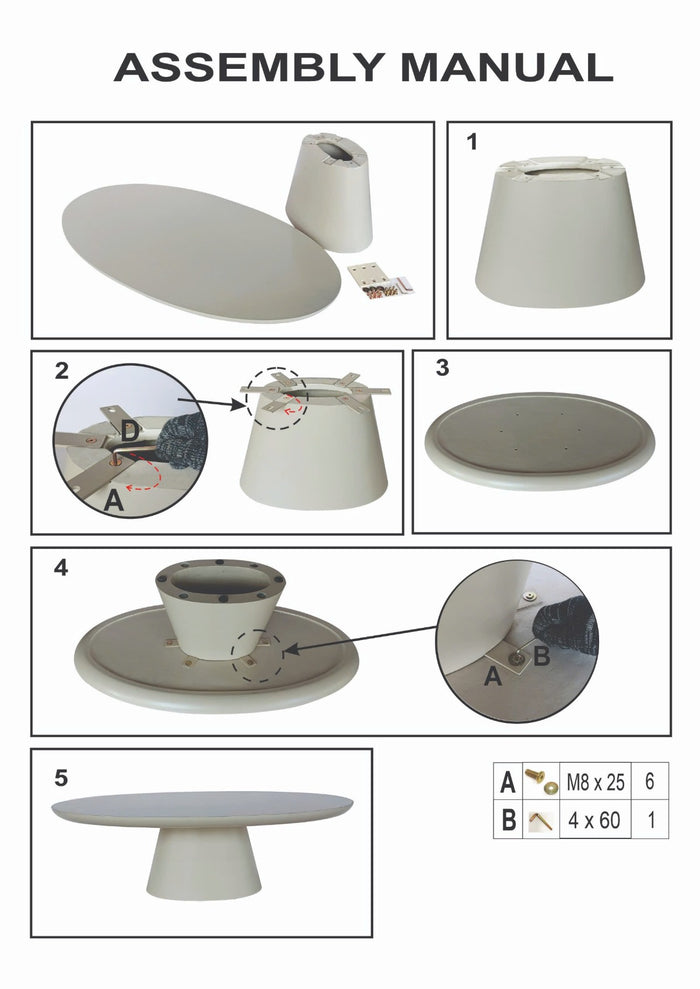 ASSEMBLY MANUAL

1

2

D

A

3

4

A

B

5

| A | | M8 x 25 | 6 |
|---|---|---|---|
| B | | 4 x 60 | 1 |