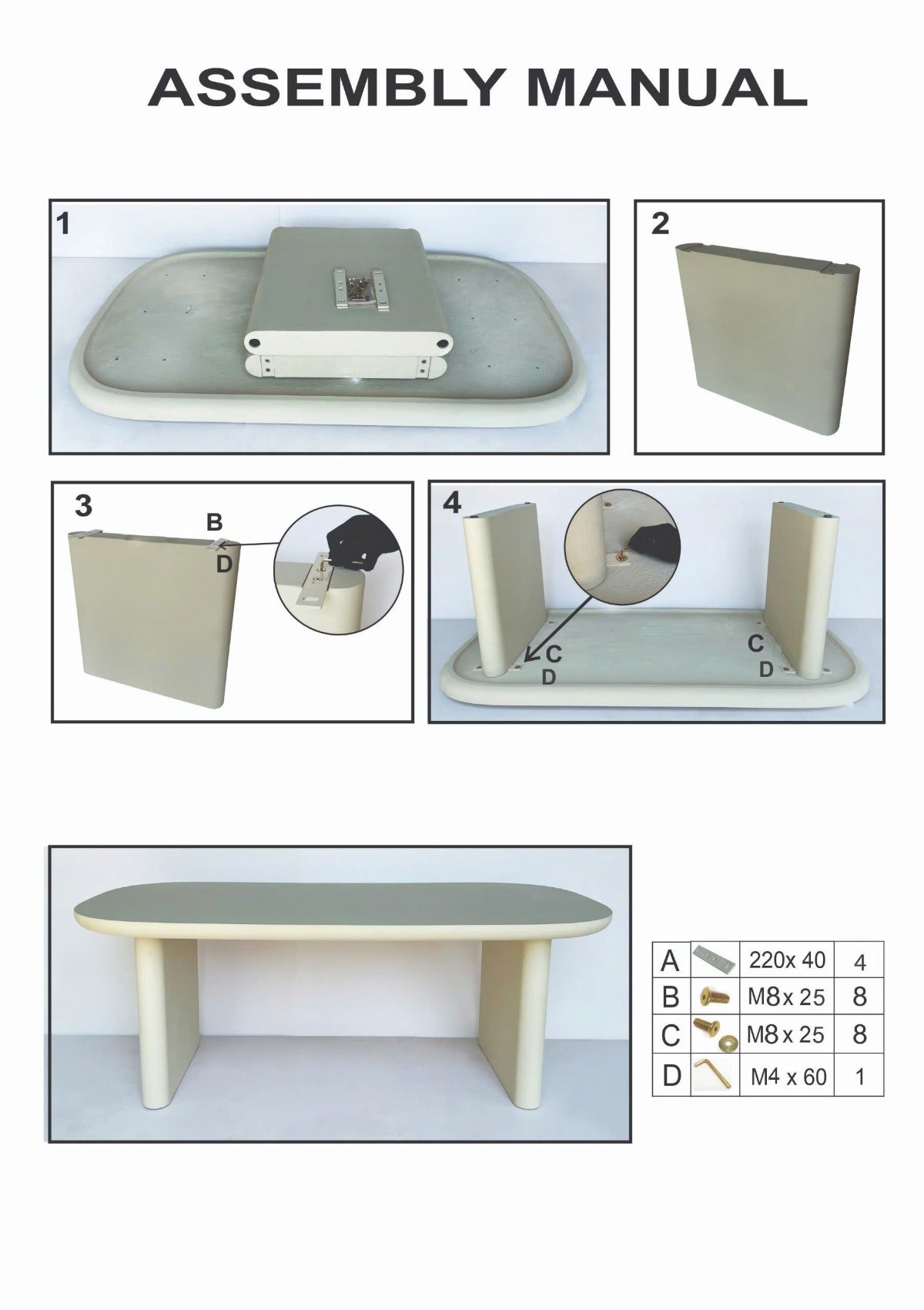 ASSEMBLY MANUAL

1

2

3

B

D

4

C

D

C

D

| A |  | 220x 40 | 4 |
|---|---|---|---|
| B |  | M8x 25 | 8 |
| C |  | M8 x 25 | 8 |
| D |  | M4 x 60 | 1 |