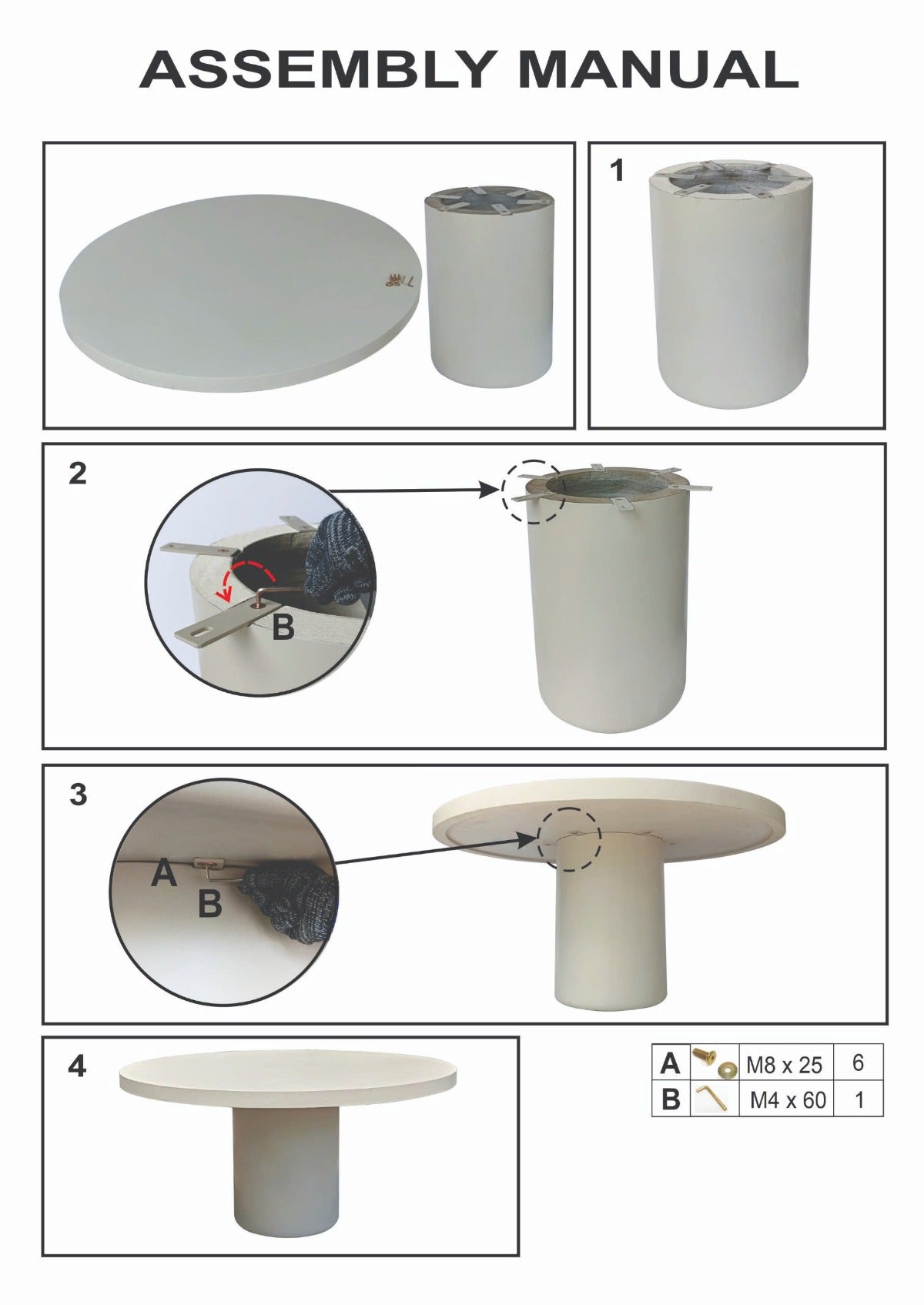 ASSEMBLY MANUAL

1

2

B

3

A

B

4

| A |  | M8 x 25 | 6 |
|---|---|---|---|
| B |  | M4 x 60 | 1 |