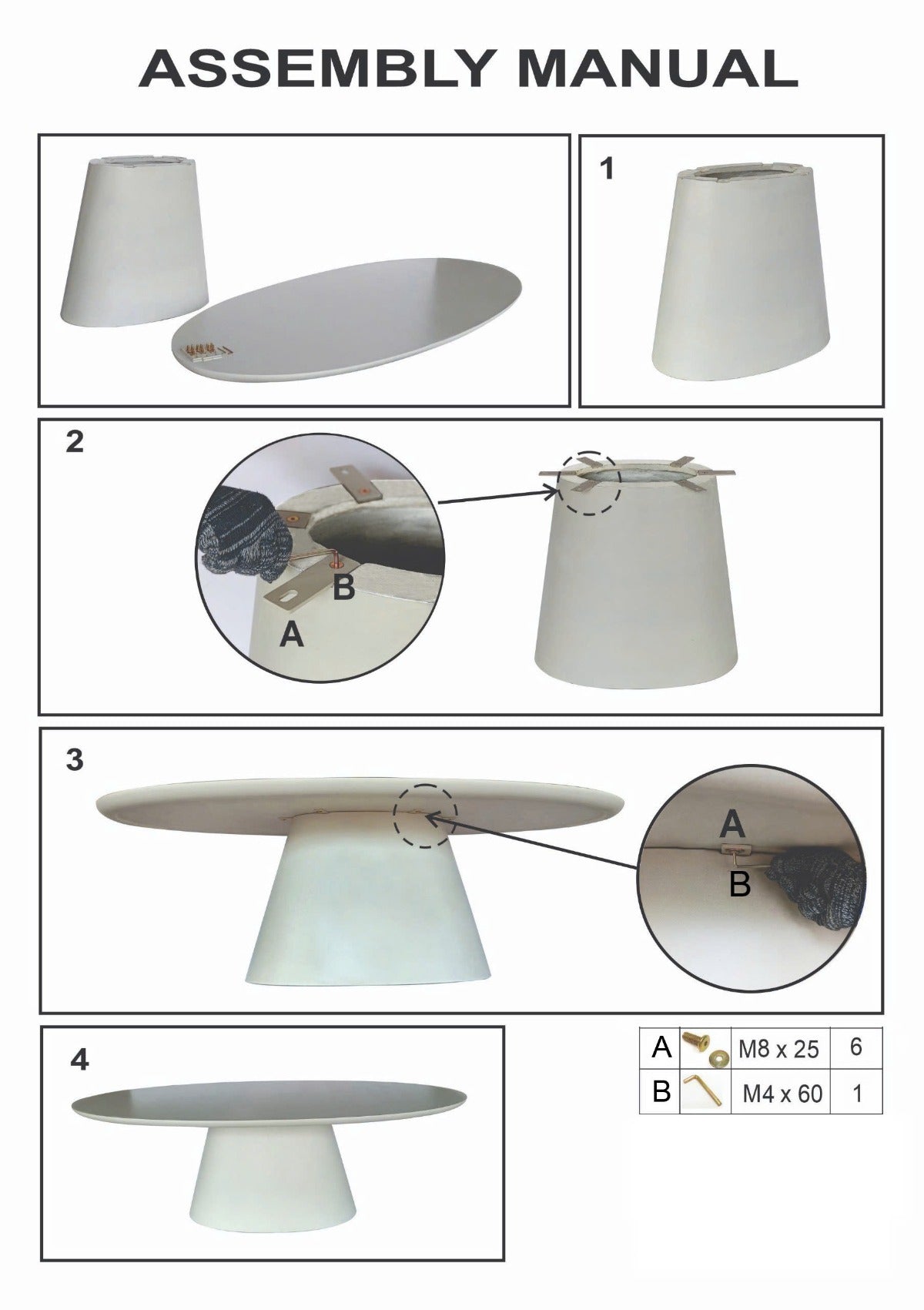 ASSEMBLY MANUAL

1

2

B

A

3

A

B

4

| A | | M8 x 25 | 6 |
|---|---|---|---|
| B | | M4 x 60 | 1 |