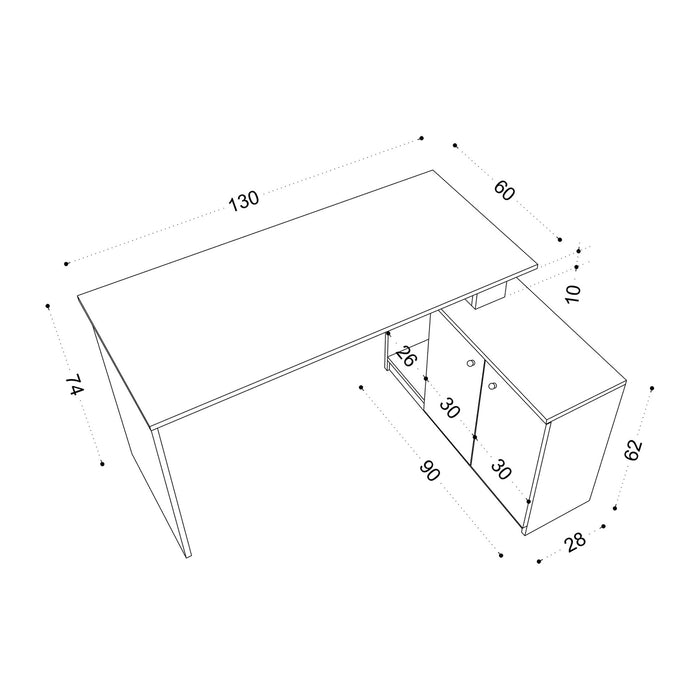 130
60
10
74
26
30
30
90
62
28