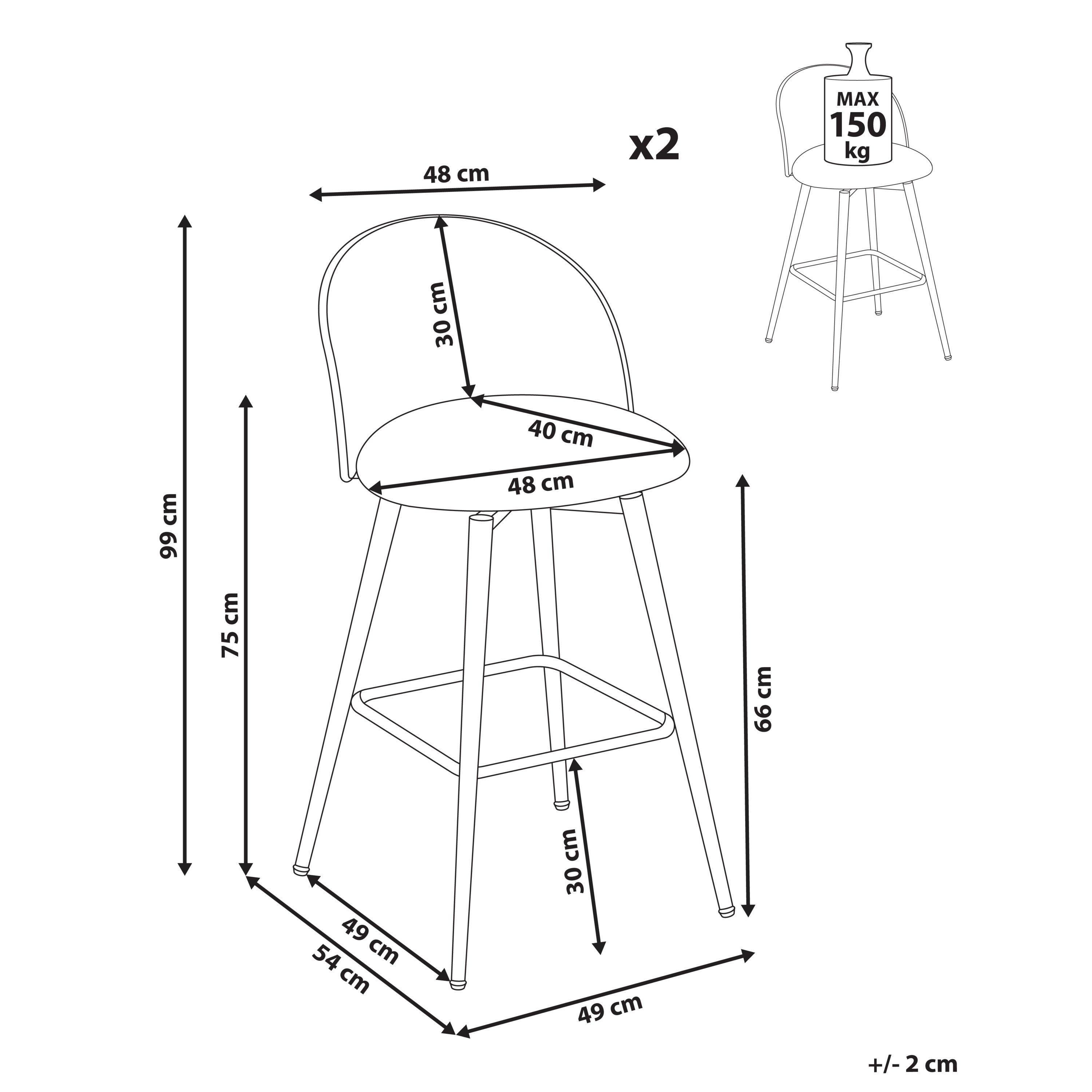 MAX
150
kg

x2

48 cm

30 cm

40 cm

48 cm

99 cm

75 cm

66 cm

30 cm

49 cm

54 cm

49 cm

+/- 2 cm