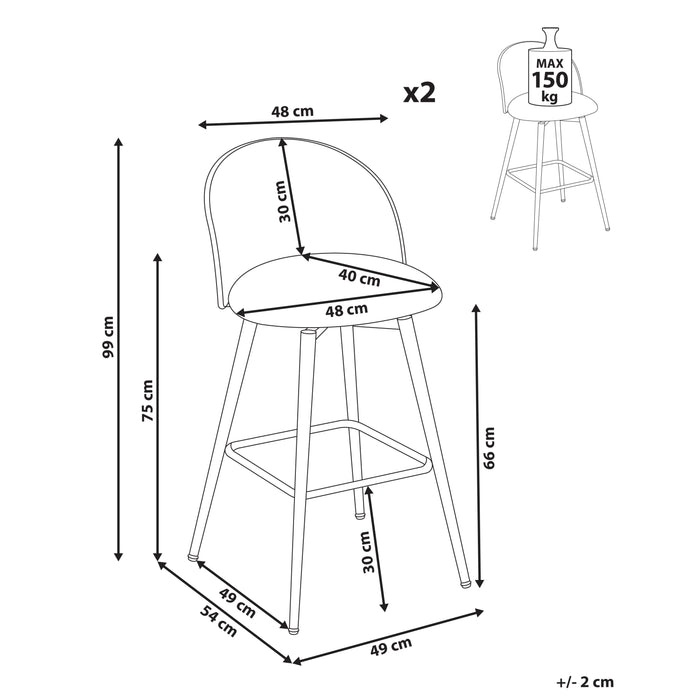 x2

MAX
150
kg

48 cm

30 cm

40 cm

48 cm

99 cm

75 cm

66 cm

30 cm

49 cm

54 cm

49 cm

+/- 2 cm