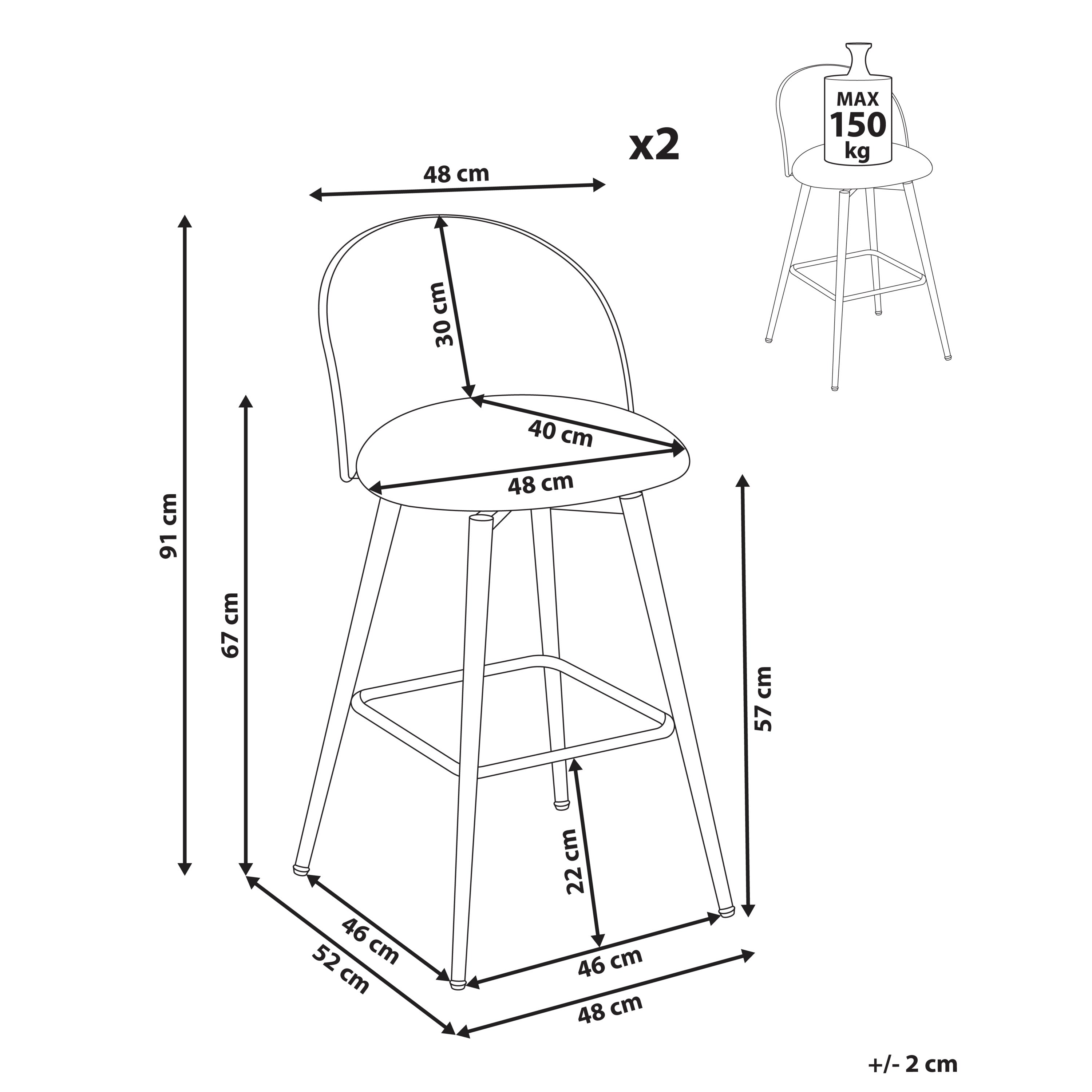 MAX
150
kg

x2

48 cm

30 cm

40 cm

48 cm

91 cm

67 cm

57 cm

22 cm

46 cm

52 cm

46 cm

48 cm

+/- 2 cm