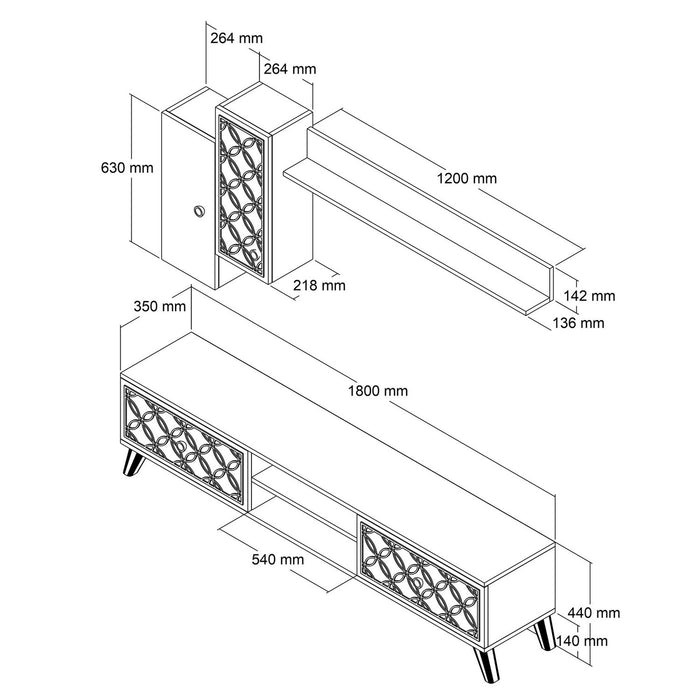 264 mm
264 mm
630 mm
1200 mm
218 mm
142 mm
136 mm
350 mm
1800 mm
540 mm
440 mm
140 mm