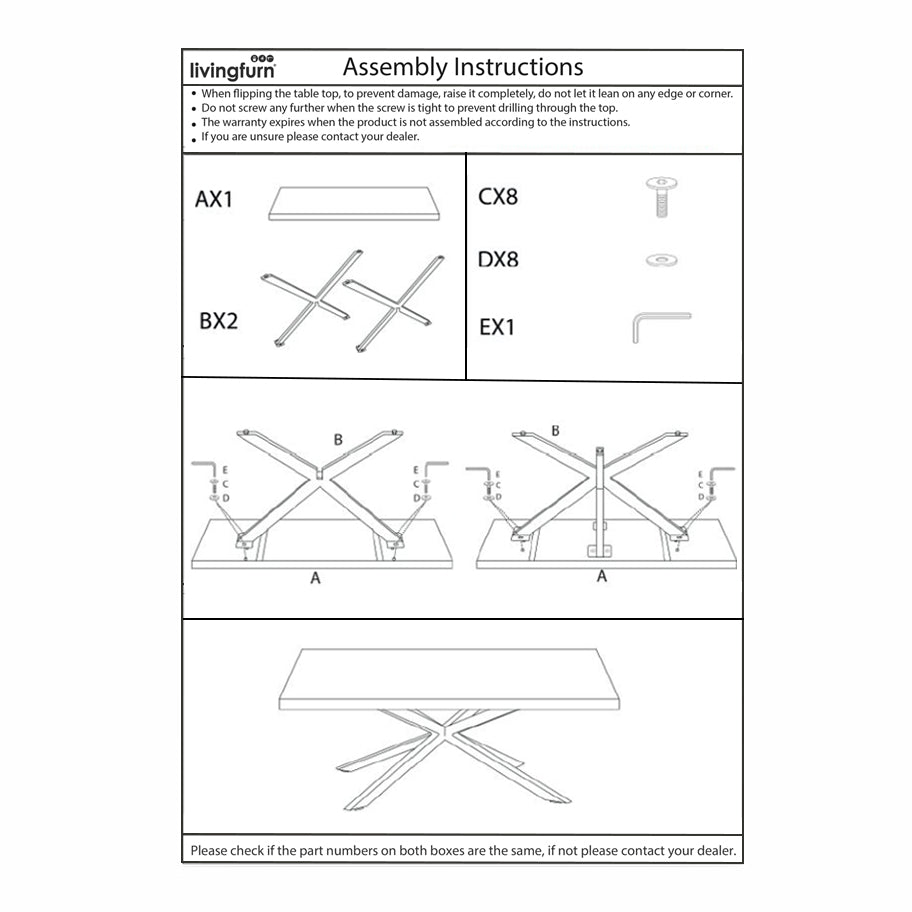 livingfurn

Assembly Instructions

• When flipping the table top, to prevent damage, raise it completely, do not let it lean on any edge or corner.
• Do not screw any further when the screw is tight to prevent drilling through the top.
• The warranty expires when the product is not assembled according to the instructions.
• If you are unsure please contact your dealer.

AX1

BX2

CX8

DX8

EX1

B

E
C
D

E
C
D

A

B

E
C
D

E
C
D

A

Please check if the part numbers on both boxes are the same, if not please contact your dealer.