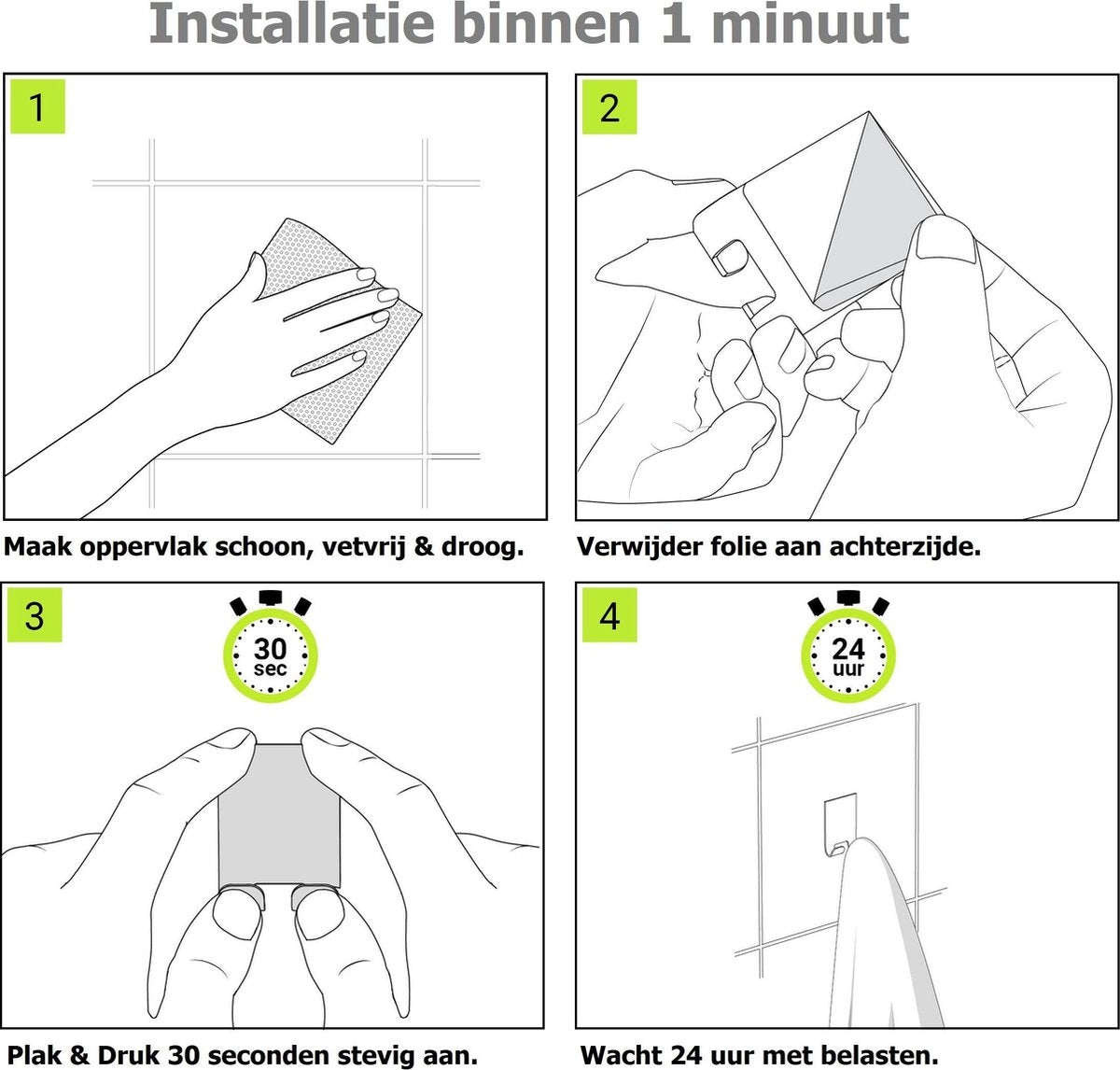 Installatie binnen 1 minuut

1

Maak oppervlak schoon, vetvrij & droog.

2

Verwijder folie aan achterzijde.

3

30 sec

Plak & Druk 30 seconden stevig aan.

4

24 uur

Wacht 24 uur met belasten.