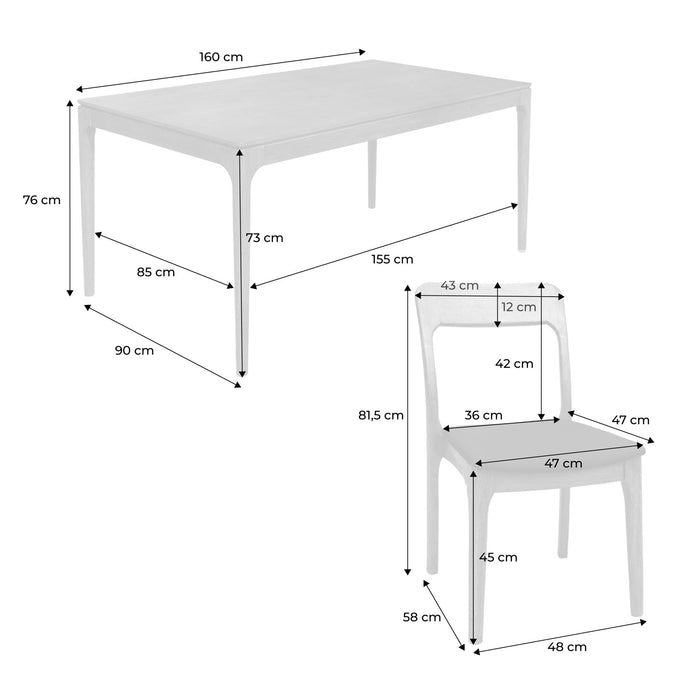 160 cm

76 cm

73 cm

85 cm

155 cm

90 cm

43 cm

12 cm

42 cm

81,5 cm

36 cm

47 cm

47 cm

45 cm

58 cm

48 cm