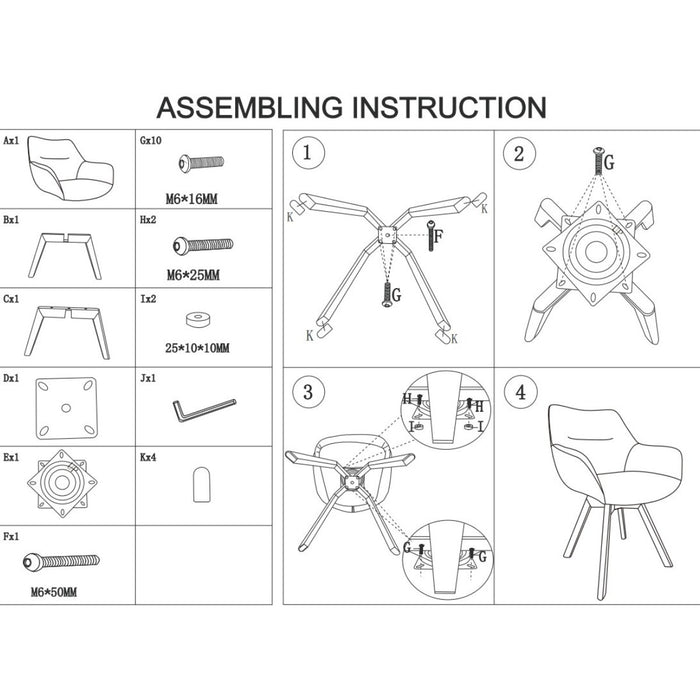 ASSEMBLING INSTRUCTION

| Ax1 | Gx10 M6*16MM |
|---|---|
| Bx1 | Hx2 M6*25MM |
| Cx1 | Ix2 25*10*10MM |
| Dx1 | Jx1 |
| Ex1 | Kx4 |
| Fx1 M6*50MM | |

1
K
K
F
G
K
K

2
G

3
H
H
I
I
G
G

4