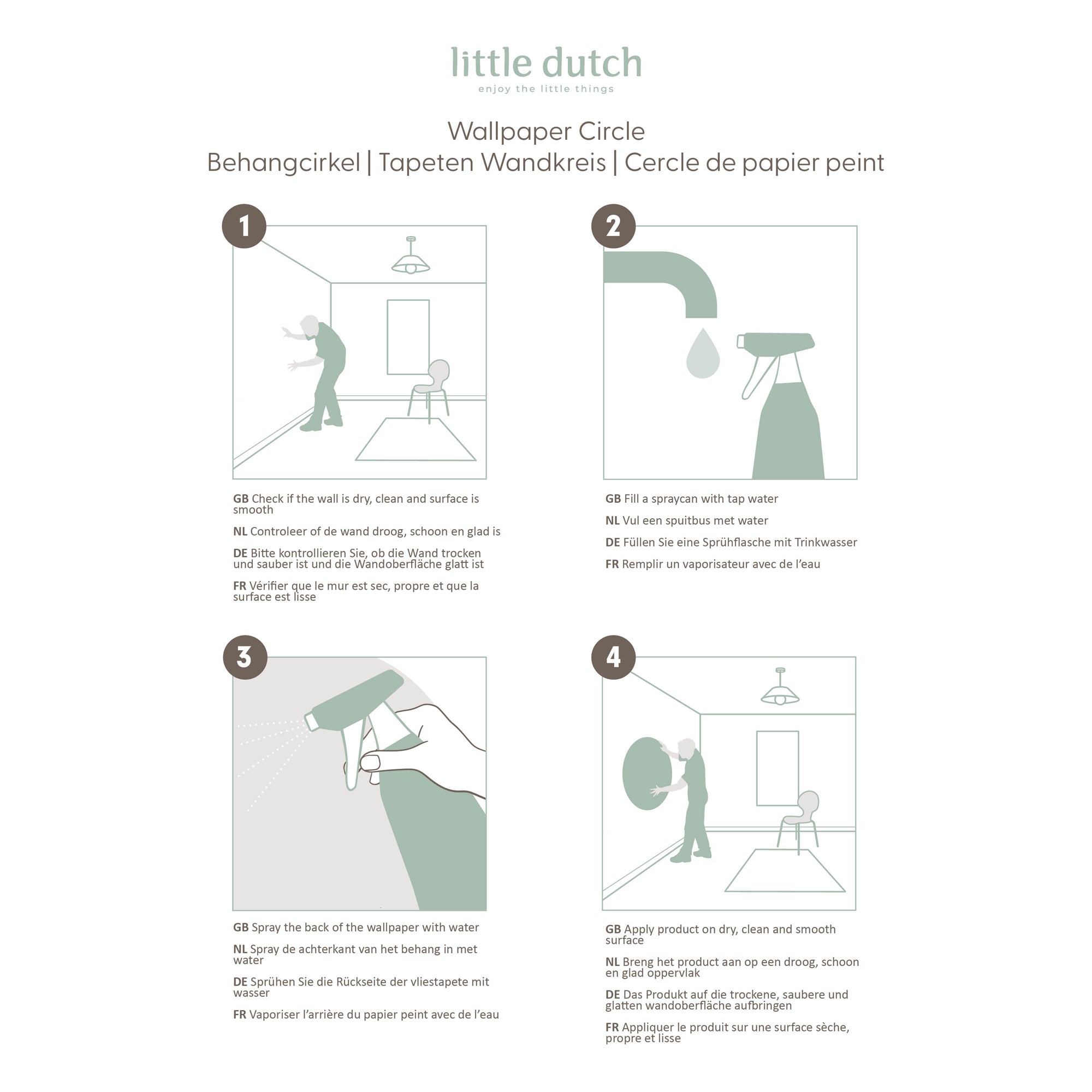 little dutch
enjoy the little things

Wallpaper Circle
Behangcirkel | Tapeten Wandkreis | Cercle de papier peint

1

GB Check if the wall is dry, clean and surface is smooth

NL Controleer of de wand droog, schoon en glad is

DE Bitte kontrollieren Sie, ob die Wand trocken und sauber ist und die Wandoberfläche glatt ist

FR Vérifier que le mur est sec, propre et que la surface est lisse

2

GB Fill a spraycan with tap water

NL Vul een spuitbus met water

DE Füllen Sie eine Sprühflasche mit Trinkwasser

FR Remplir un vaporisateur avec de l'eau

3

GB Spray the back of the wallpaper with water

NL Spray de achterkant van het behang in met water

DE Sprühen Sie die Rückseite der vliestapete mit wasser

FR Vaporiser l'arrière du papier peint avec de l'eau

4

GB Apply product on dry, clean and smooth surface

NL Breng het product aan op een droog, schoon en glad oppervlak

DE Das Produkt auf die trockene, saubere und glatten wandoberfläche aufbringen

FR Appliquer le produit sur une surface sèche, propre et lisse