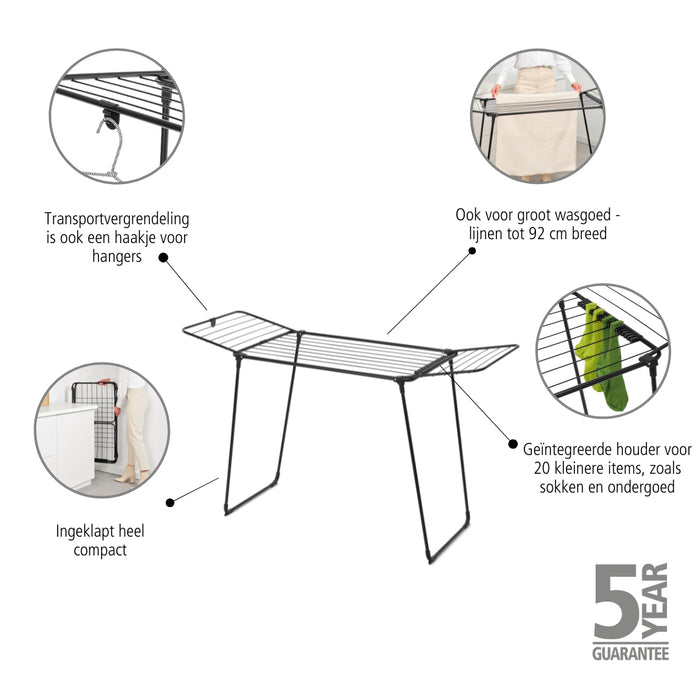 Transportvergrendeling is ook een haakje voor hangers

Ook voor groot wasgoed - lijnen tot 92 cm breed

Geïntegreerde houder voor 20 kleinere items, zoals sokken en ondergoed

Ingeklapt heel compact

5 YEAR GUARANTEE