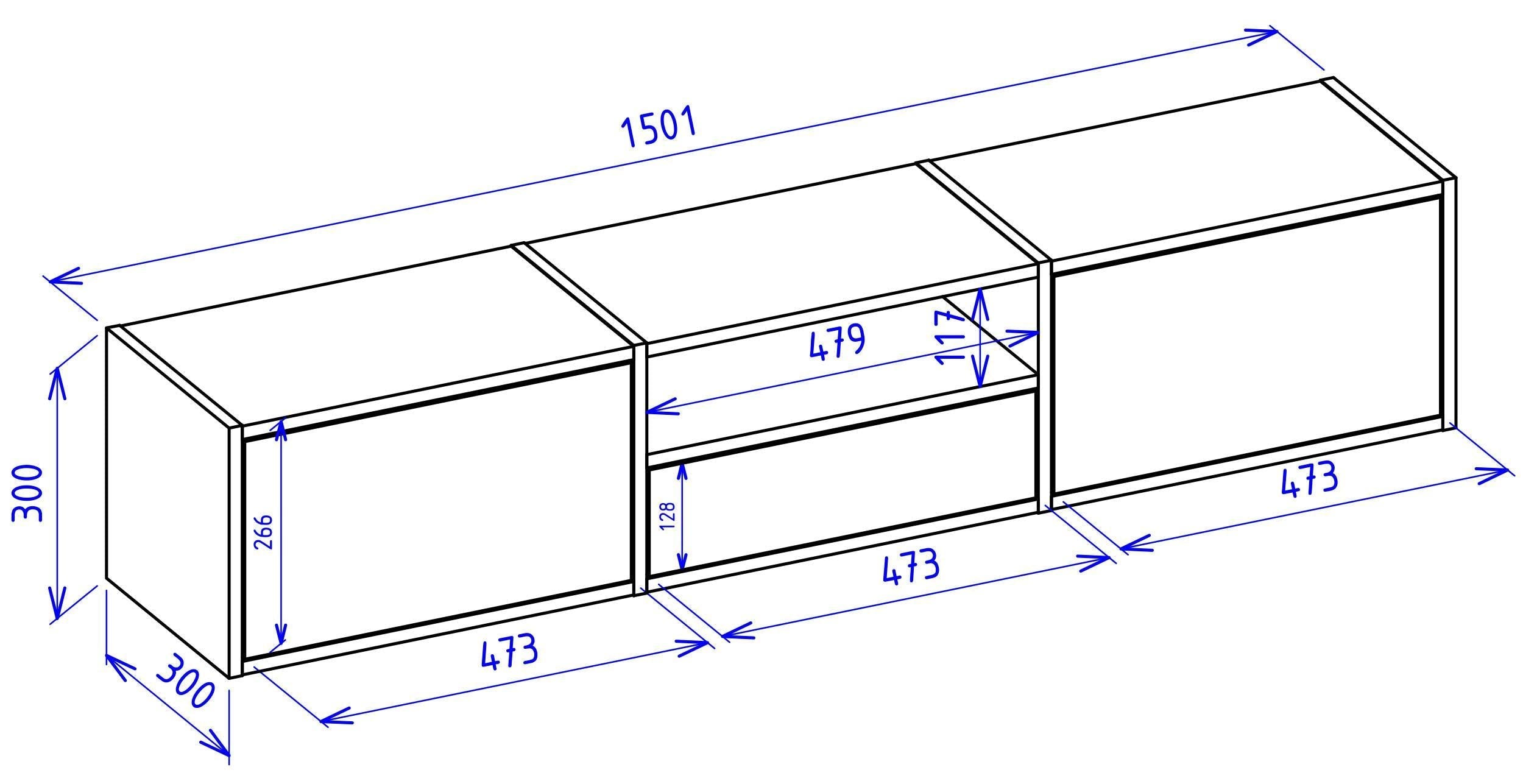 1501

479

117

300

266

128

473

473

473

300