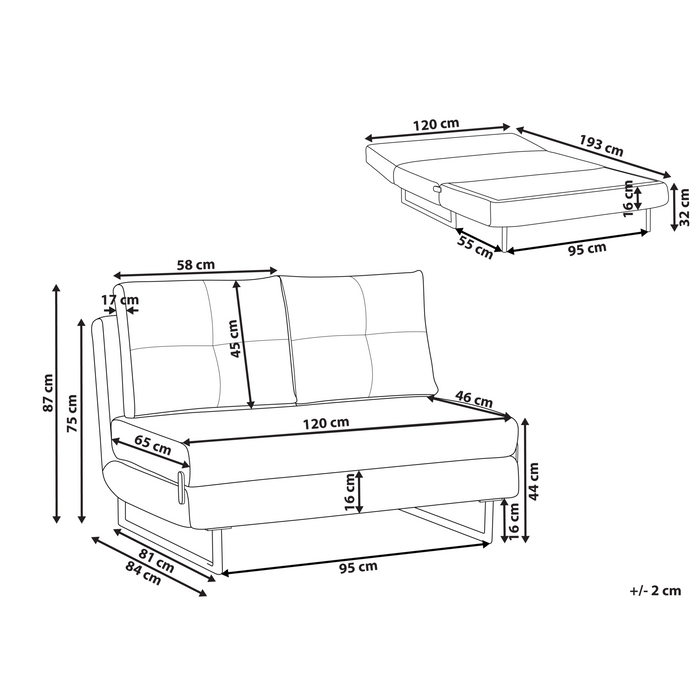 120 cm
193 cm
16 cm
32 cm
55 cm
95 cm
58 cm
17 cm
45 cm
87 cm
75 cm
46 cm
120 cm
65 cm
16 cm
44 cm
16 cm
81 cm
84 cm
95 cm
+/- 2 cm