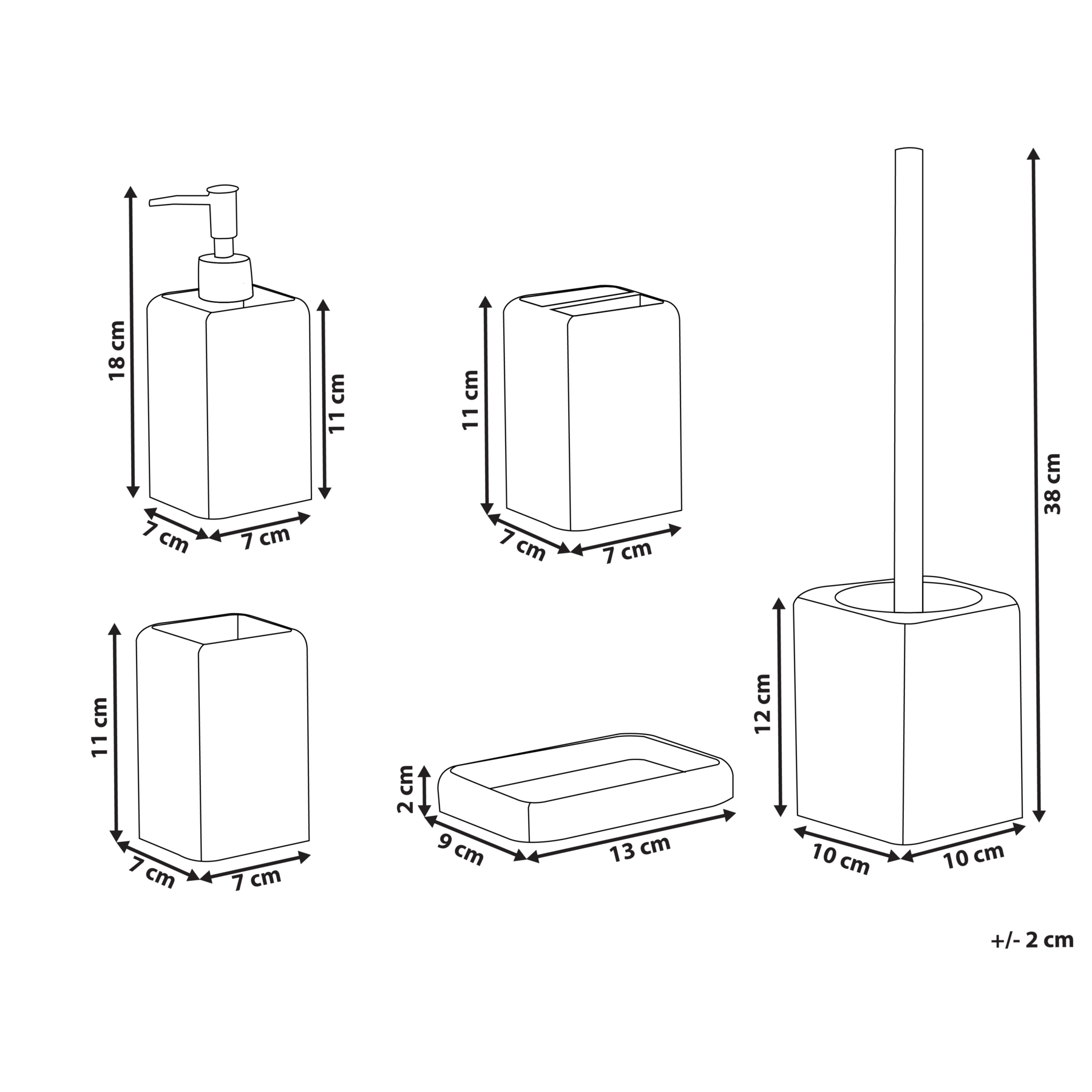 18 cm
11 cm
7 cm
7 cm

11 cm
7 cm
7 cm

38 cm

11 cm
7 cm
7 cm

2 cm
9 cm
13 cm

12 cm
10 cm
10 cm

+/- 2 cm