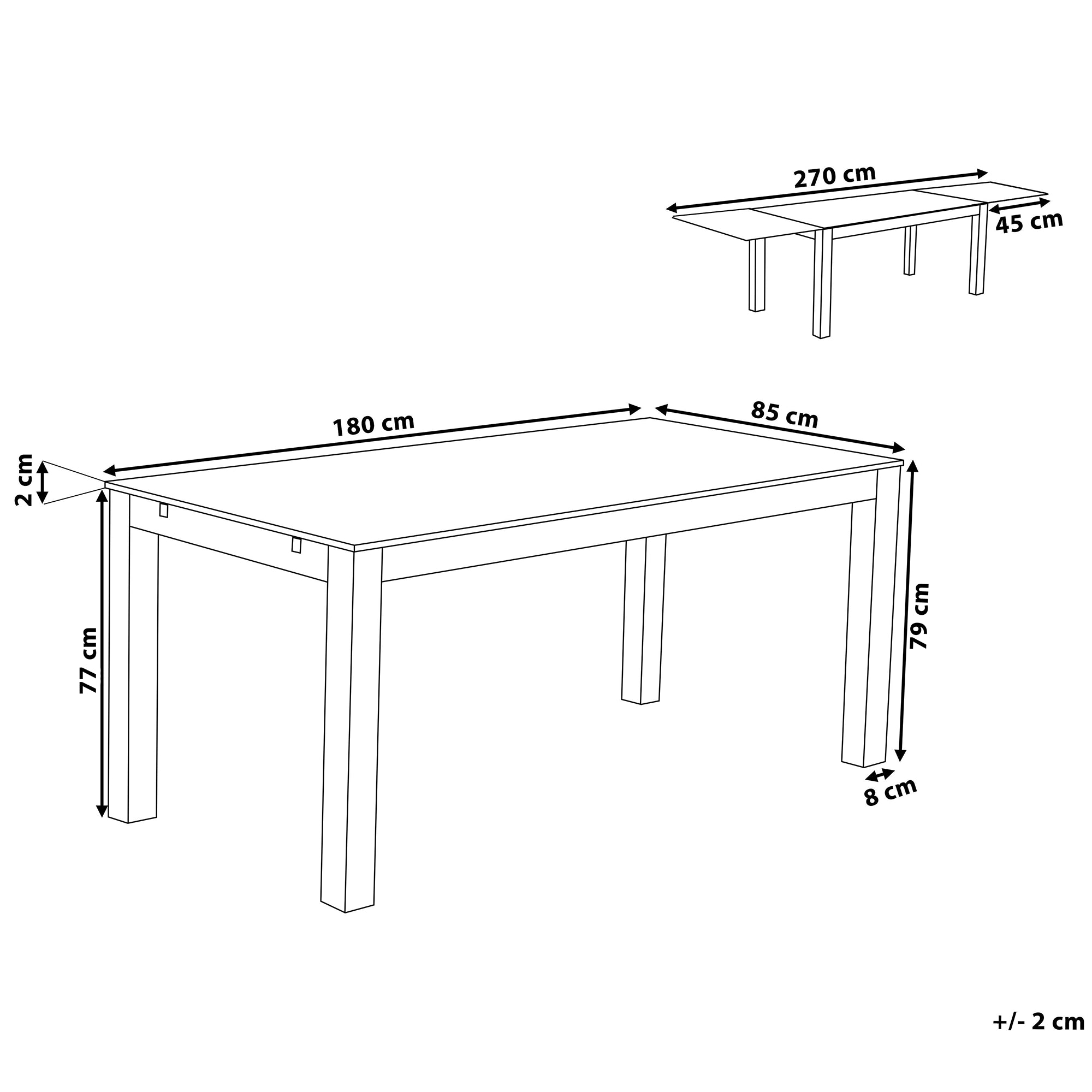 270 cm

45 cm

180 cm

85 cm

2 cm

77 cm

79 cm

8 cm

+/- 2 cm