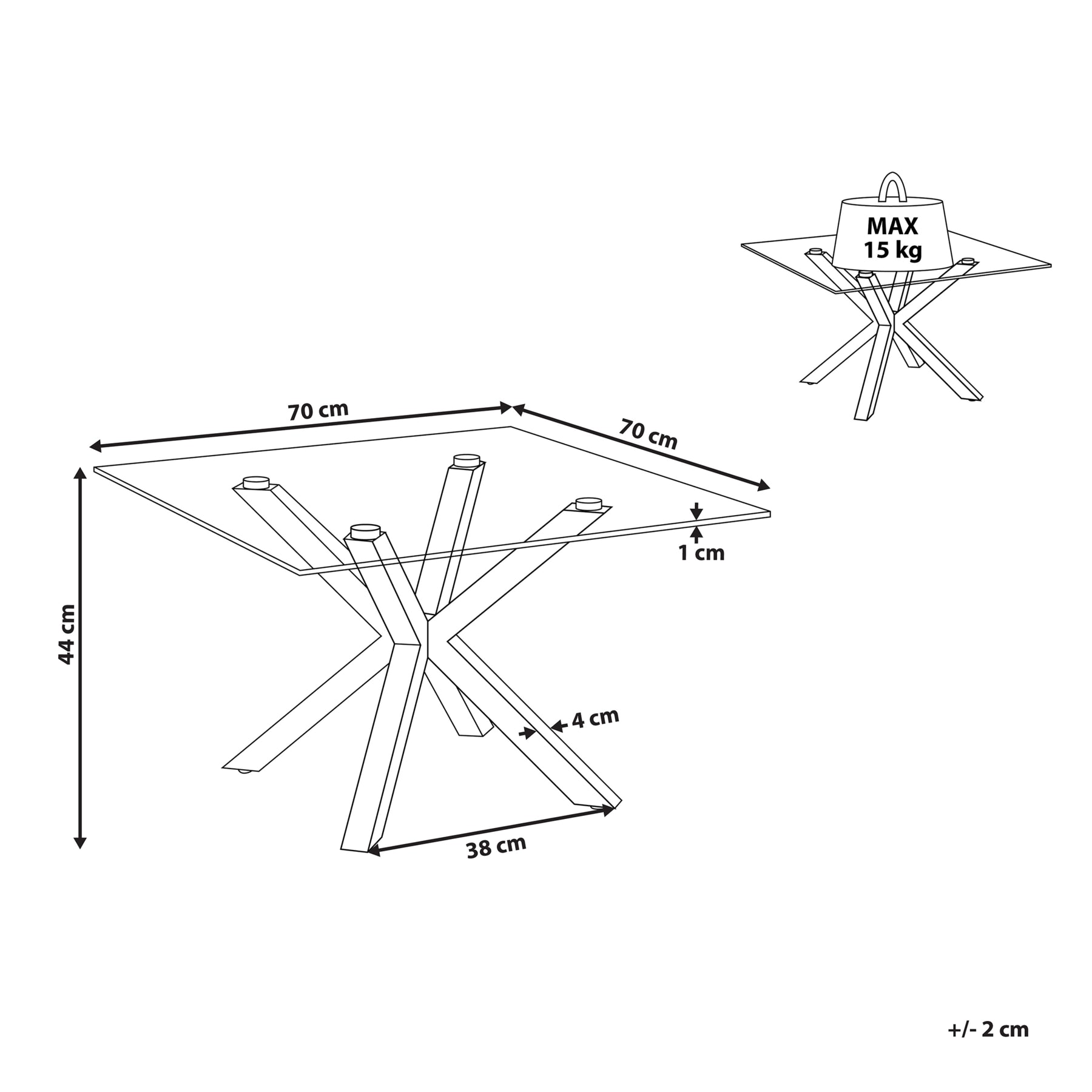 MAX
15 kg

70 cm
70 cm
1 cm
44 cm
4 cm
38 cm

+/- 2 cm