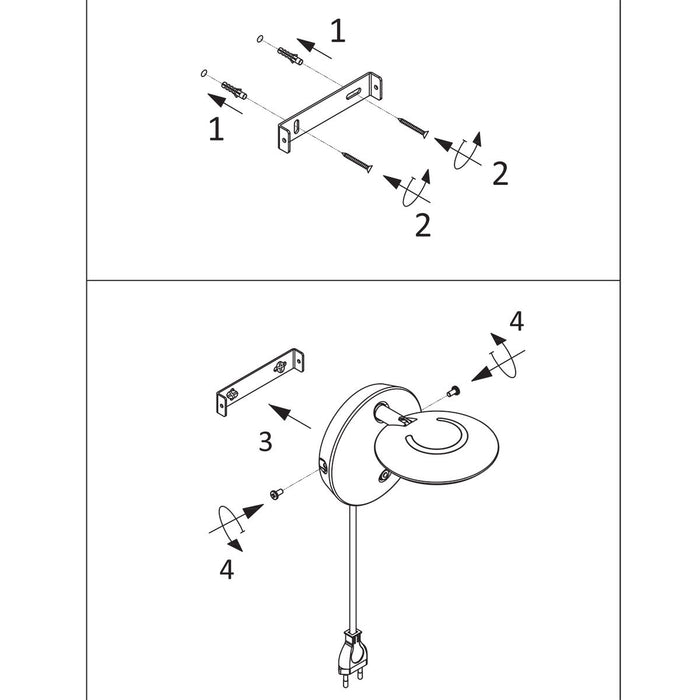 1

1

2

2

4

3

4