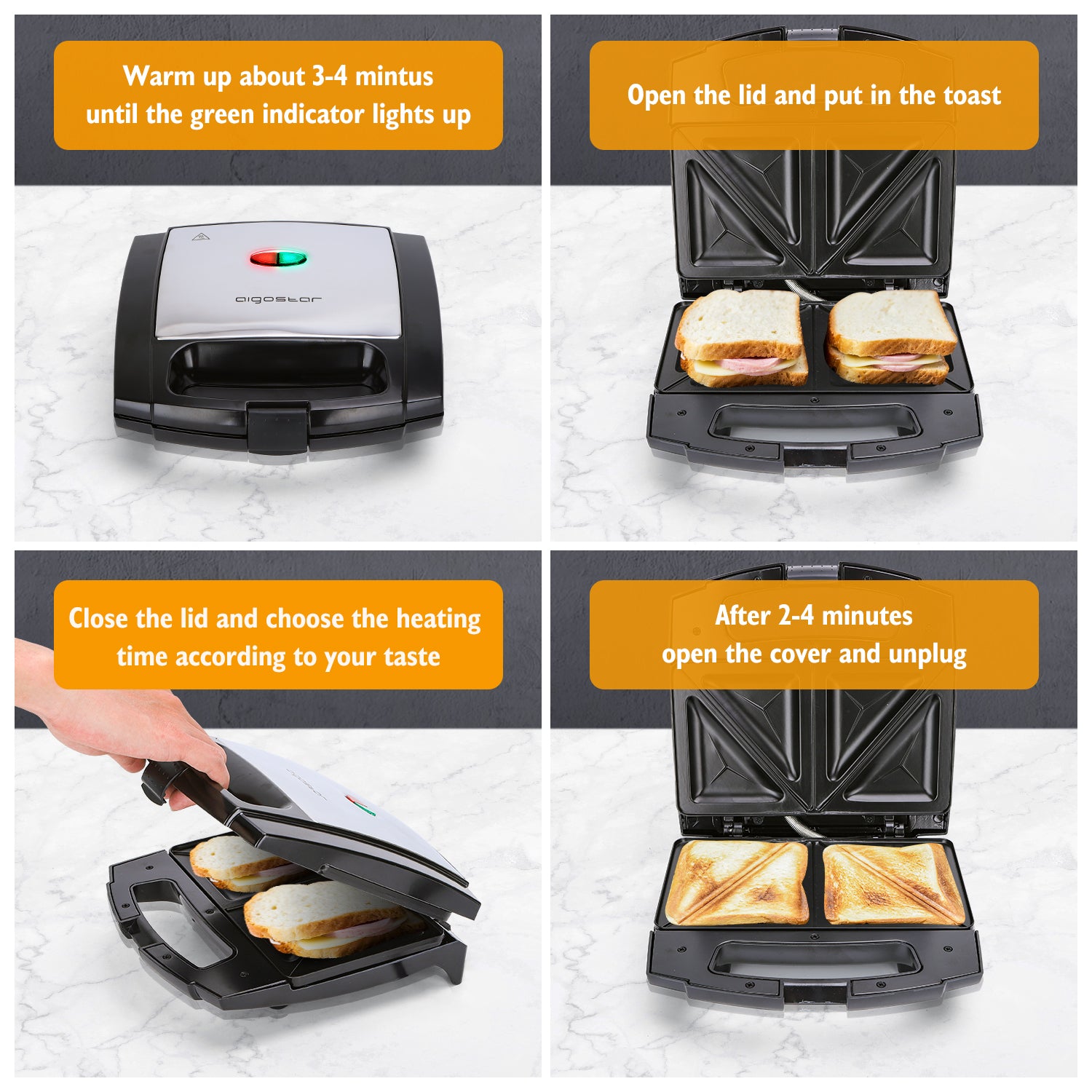 Warm up about 3-4 mintus until the green indicator lights up

aigostar

Open the lid and put in the toast

Close the lid and choose the heating time according to your taste

After 2-4 minutes open the cover and unplug