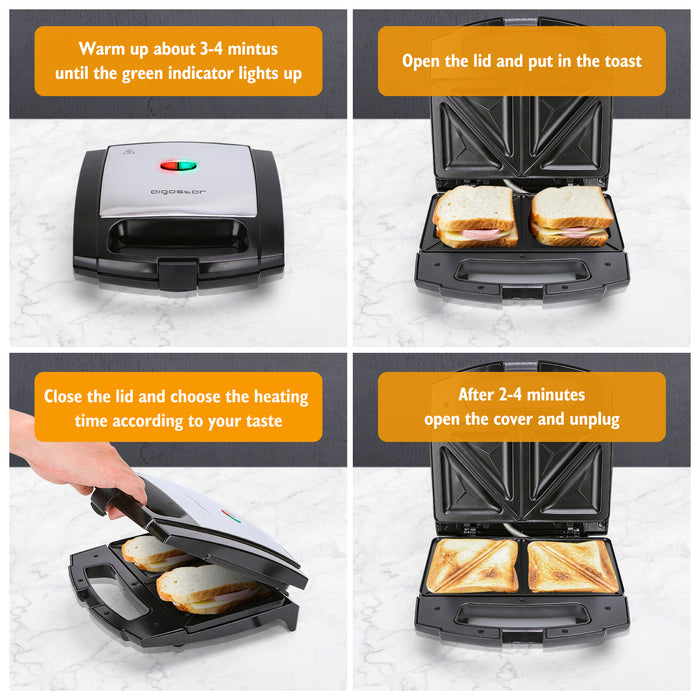 Warm up about 3-4 mintus until the green indicator lights up

aigostar

Open the lid and put in the toast

Close the lid and choose the heating time according to your taste

After 2-4 minutes open the cover and unplug