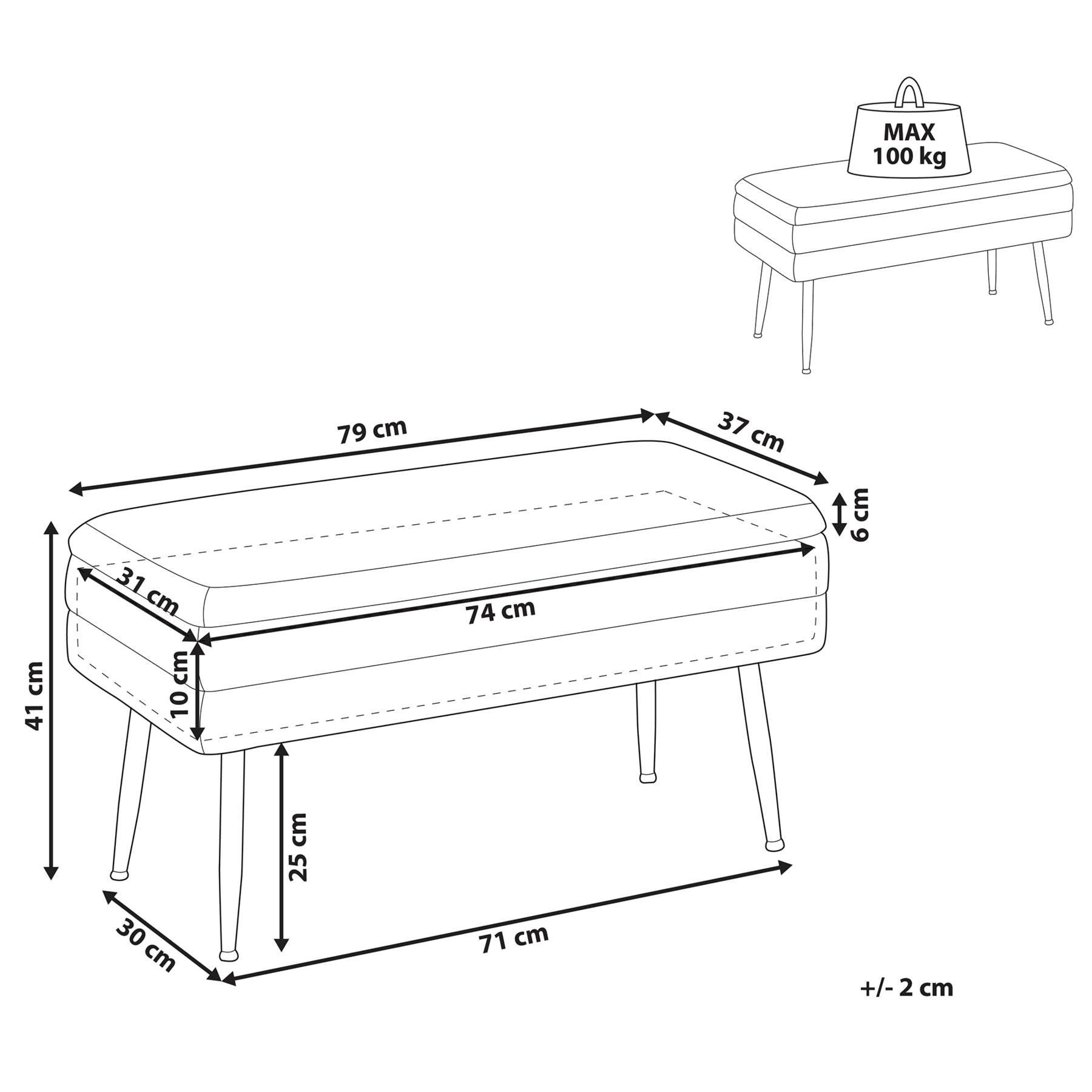 MAX
100 kg

79 cm
37 cm
6 cm
31 cm
74 cm
41 cm
10 cm
25 cm
30 cm
71 cm

+/- 2 cm