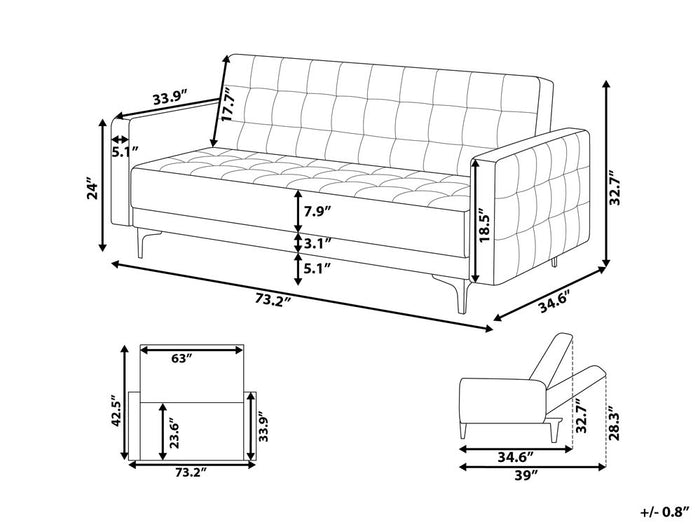 33.9″
17.7″
5.1″
24″
7.9″
3.1″
5.1″
18.5″
32.7″
73.2″
34.6″
63″
42.5″
23.6″
33.9″
73.2″
32.7″
28.3″
34.6″
39″
+/- 0.8″