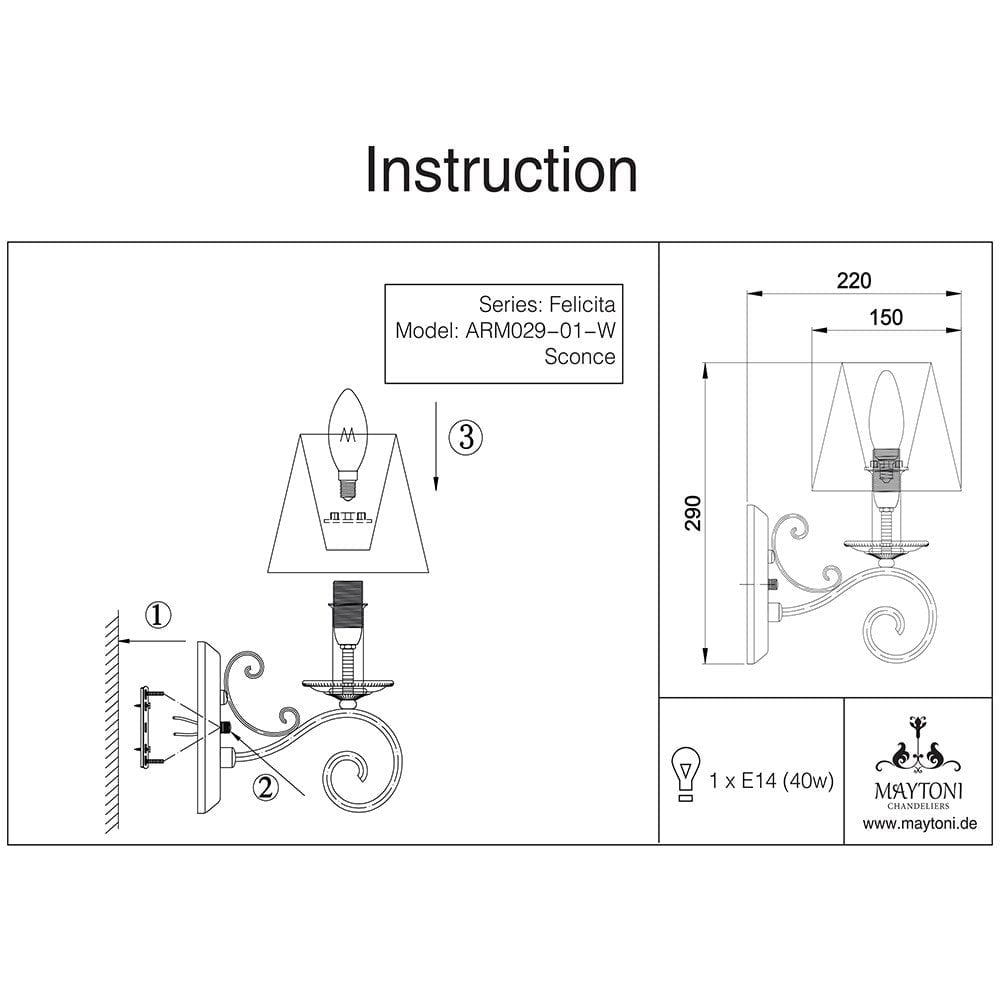 Instruction

Series: Felicita
Model: ARM029-01-W
Sconce

③

①

②

220

150

290

1 x E14 (40w)

MAYTONI
CHANDELIERS
www.maytoni.de