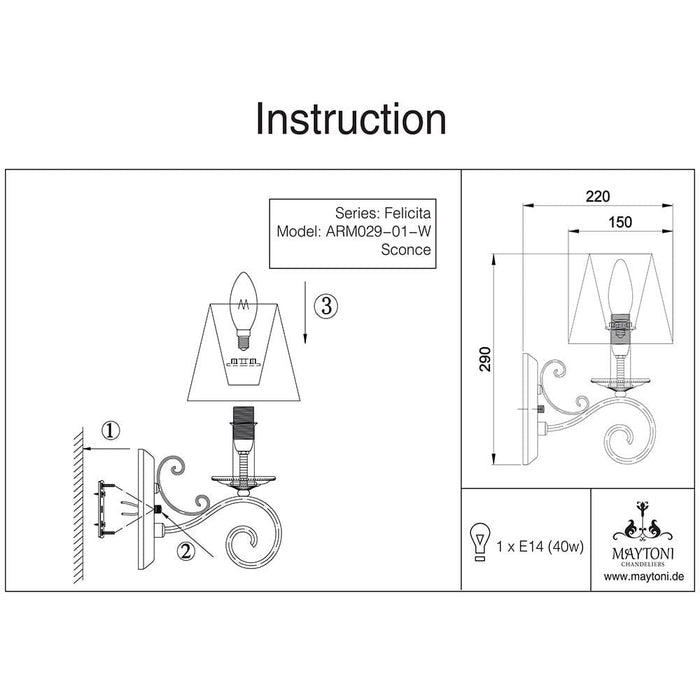 Instruction

Series: Felicita
Model: ARM029-01-W
Sconce

③

①

②

220

150

290

1 x E14 (40w)

MAYTONI
CHANDELIERS
www.maytoni.de