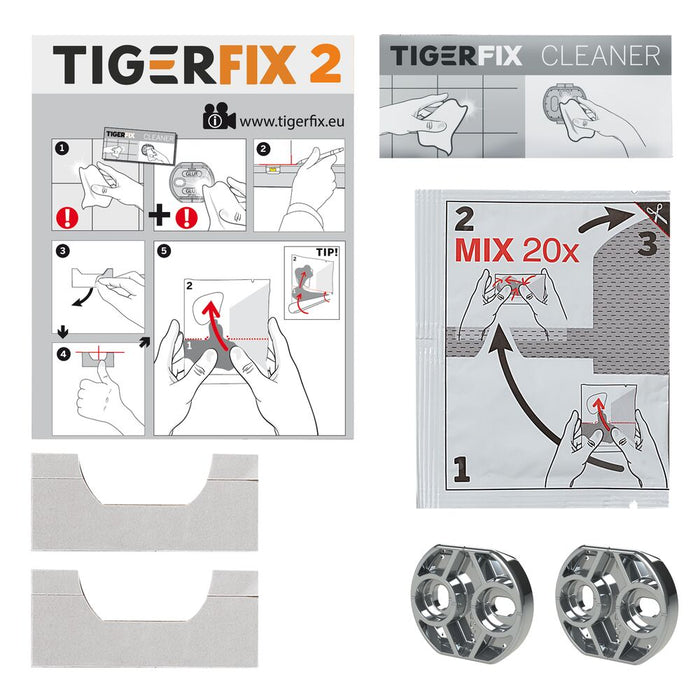 TIGERFIX 2

www.tigerfix.eu

1
TIGERFIX CLEANER
GLUE
GLUE
2
3
4
5
TIP!
2
1
2
1

TIGERFIX CLEANER

2
MIX 20x
3
1