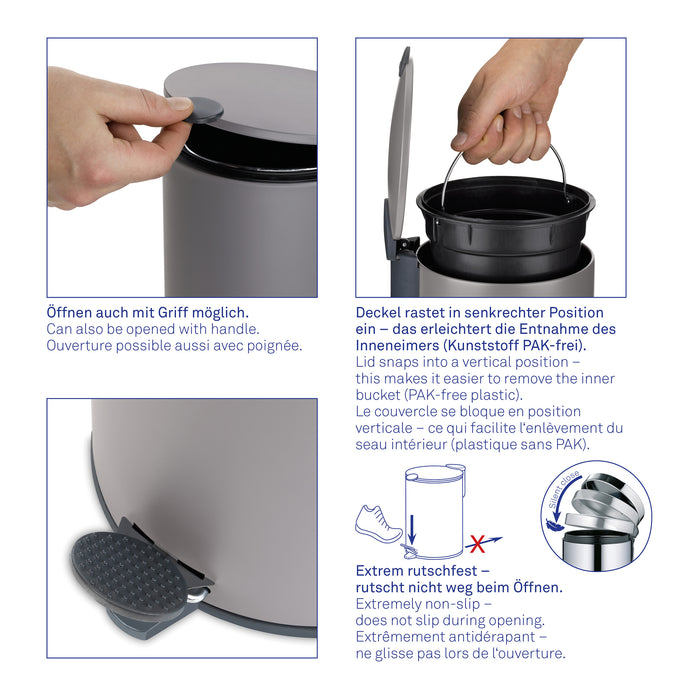 Öffnen auch mit Griff möglich.
Can also be opened with handle.
Ouverture possible aussi avec poignée.

Deckel rastet in senkrechter Position ein – das erleichtert die Entnahme des Inneneimers (Kunststoff PAK-frei).
Lid snaps into a vertical position – this makes it easier to remove the inner bucket (PAK-free plastic).
Le couvercle se bloque en position verticale – ce qui facilite l'enlèvement du seau intérieur (plastique sans PAK).

Silent close

Extrem rutschfest – rutscht nicht weg beim Öffnen.
Extremely non-slip – does not slip during opening.
Extrêmement antidérapant – ne glisse pas lors de l'ouverture.