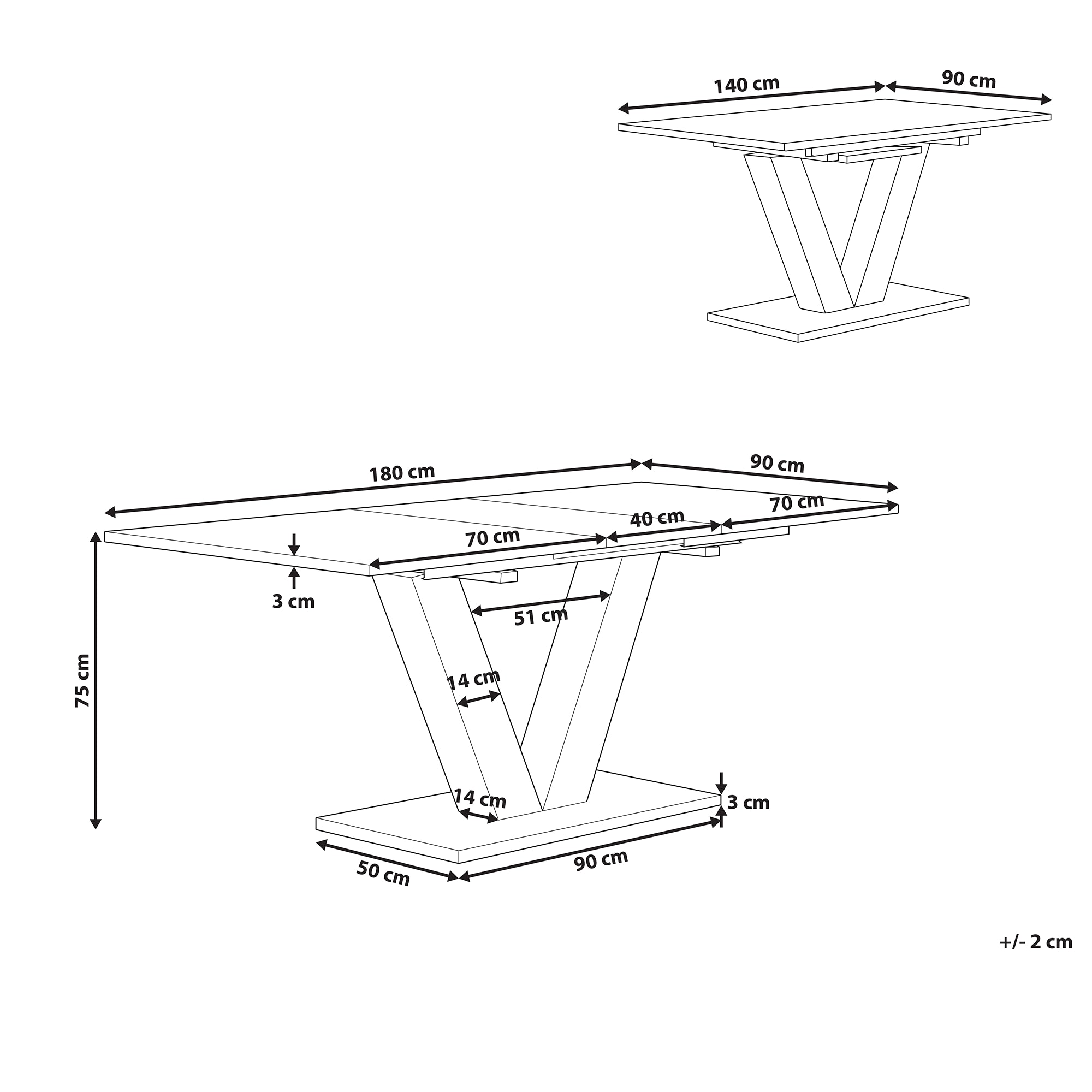 140 cm
90 cm

180 cm
90 cm
70 cm
40 cm
70 cm
3 cm
51 cm
75 cm
14 cm
14 cm
3 cm
50 cm
90 cm

+/- 2 cm