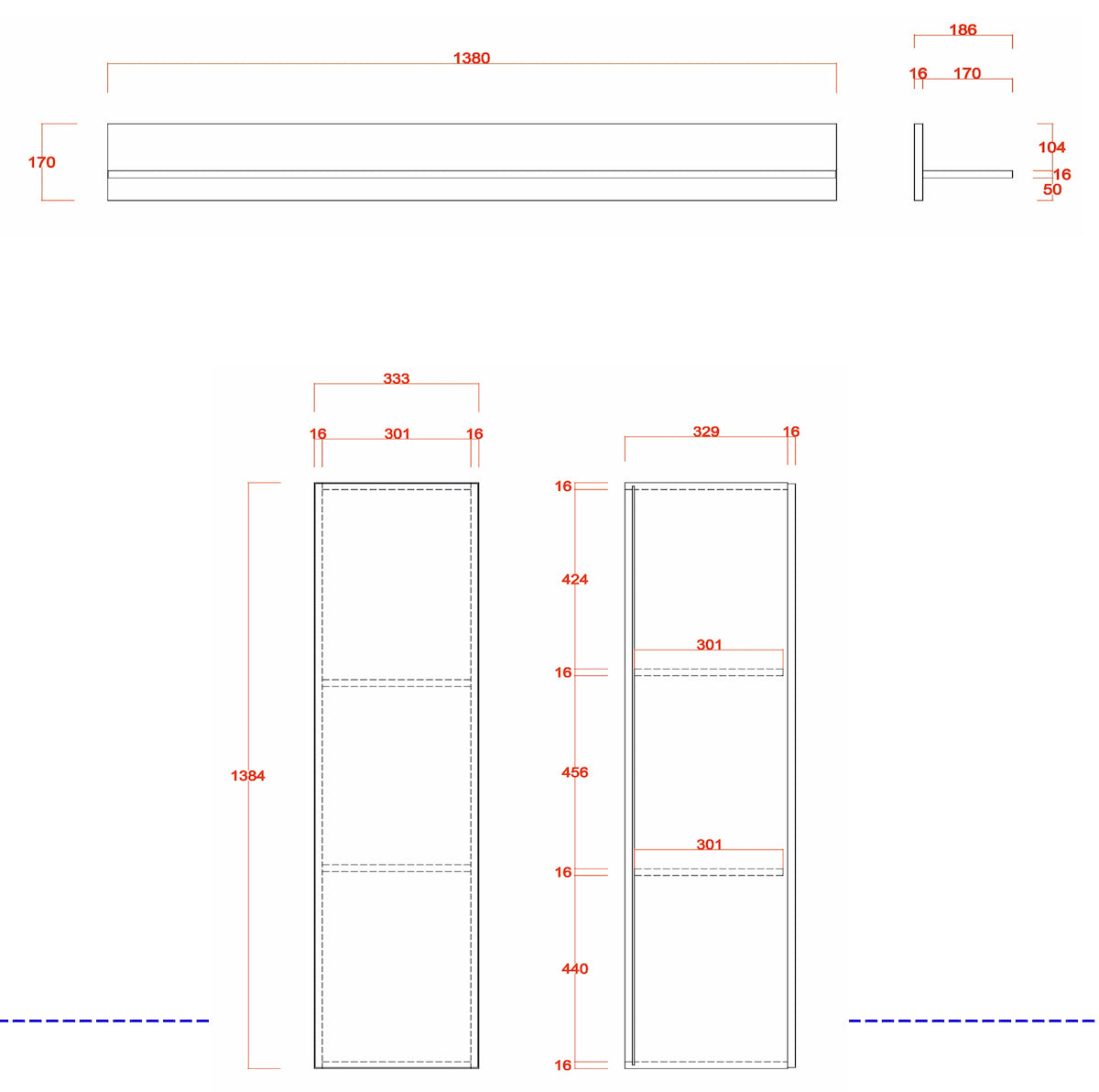 1380

170

186

16 170

104

16

50

333

16 301 16

1384

329 16

16

424

301

16

456

301

16

440

16