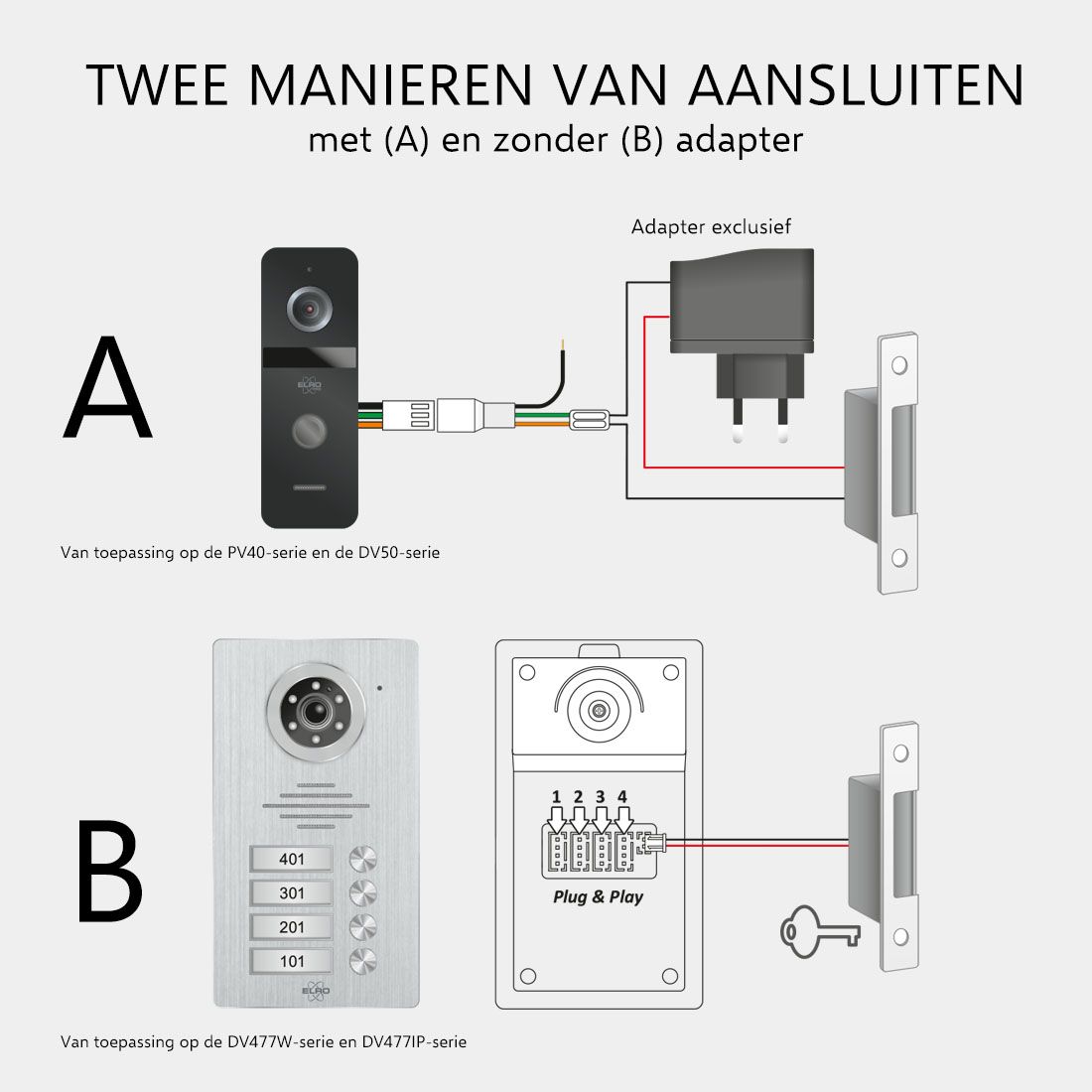 TWEE MANIEREN VAN AANSLUITEN
met (A) en zonder (B) adapter

Adapter exclusief

A

ELRO

Van toepassing op de PV40-serie en de DV50-serie

B

401
301
201
101

ELRO

1 2 3 4

Plug & Play

Van toepassing op de DV477W-serie en DV477IP-serie