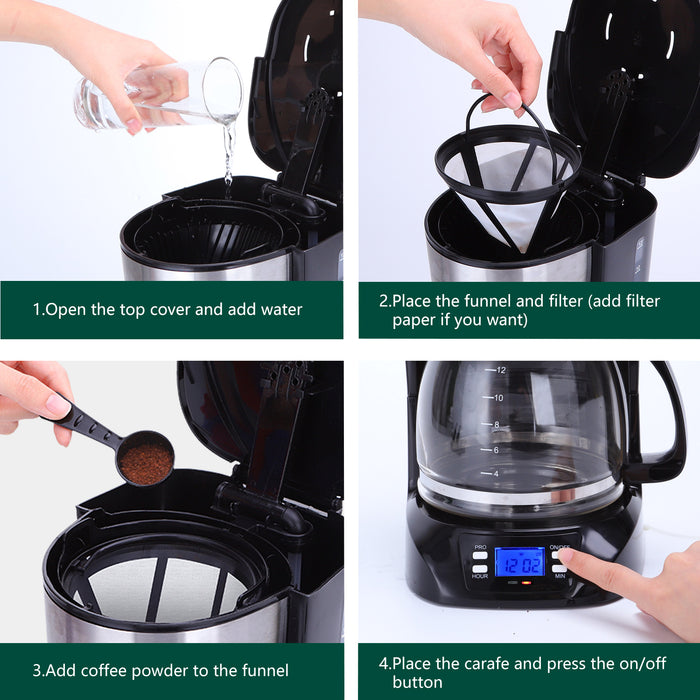 1.Open the top cover and add water

2.Place the funnel and filter (add filter paper if you want)

3.Add coffee powder to the funnel

12
10
8
6
4
PRO
ON/OFF
12:02
HOUR
MIN

4.Place the carafe and press the on/off button