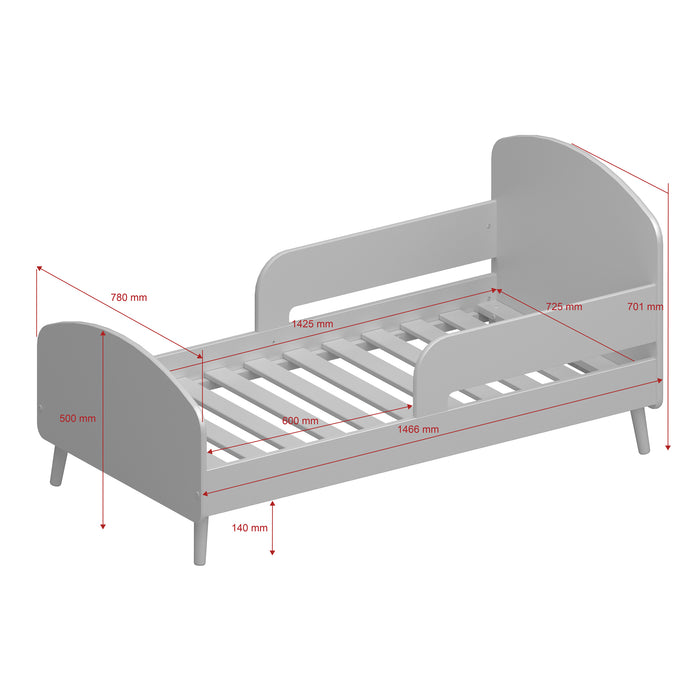 780 mm

1425 mm

725 mm

701 mm

500 mm

600 mm

1466 mm

140 mm