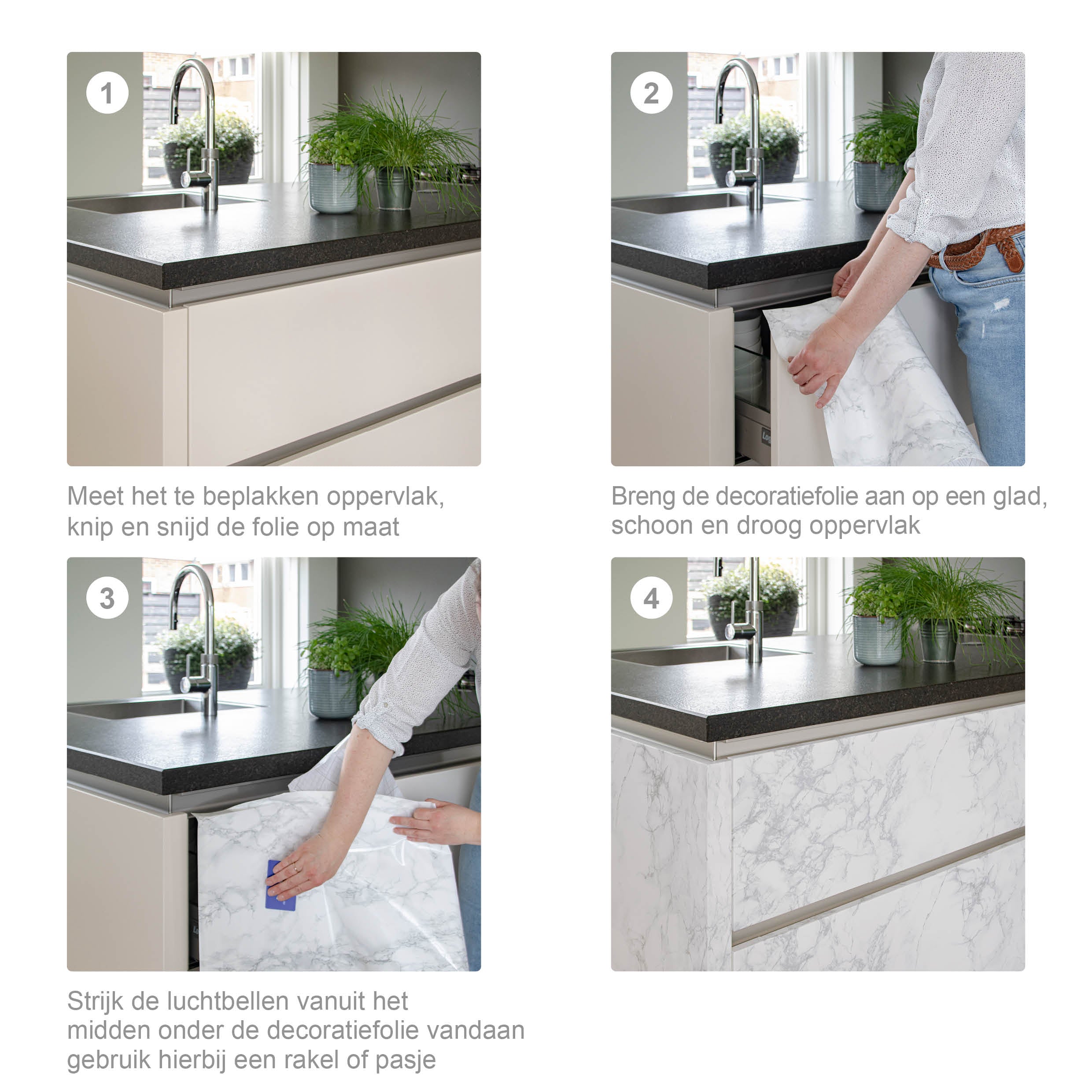 1

Meet het te beplakken oppervlak, knip en snijd de folie op maat

2

Breng de decoratiefolie aan op een glad, schoon en droog oppervlak

3

Strijk de luchtbellen vanuit het midden onder de decoratiefolie vandaan gebruik hierbij een rakel of pasje

4