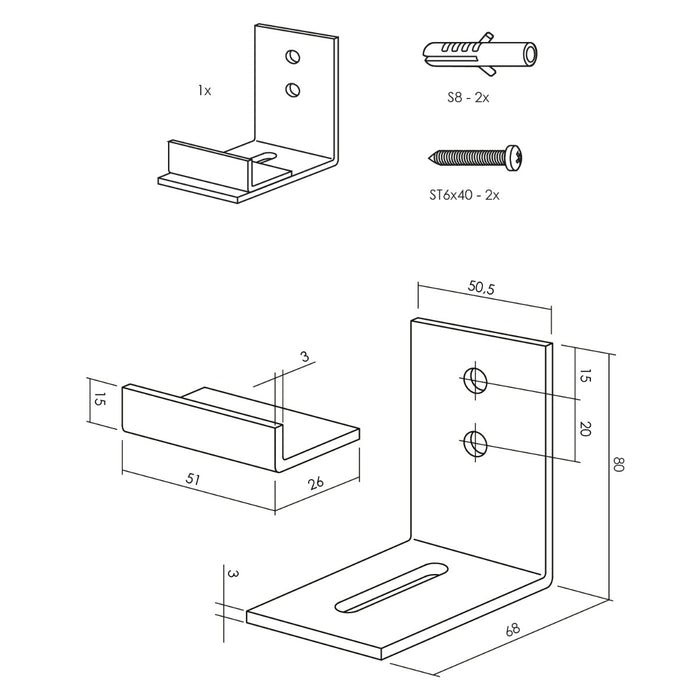 1x

S8 - 2x

ST6x40 - 2x

50,5

3

15

15

20

80

51

26

3

68