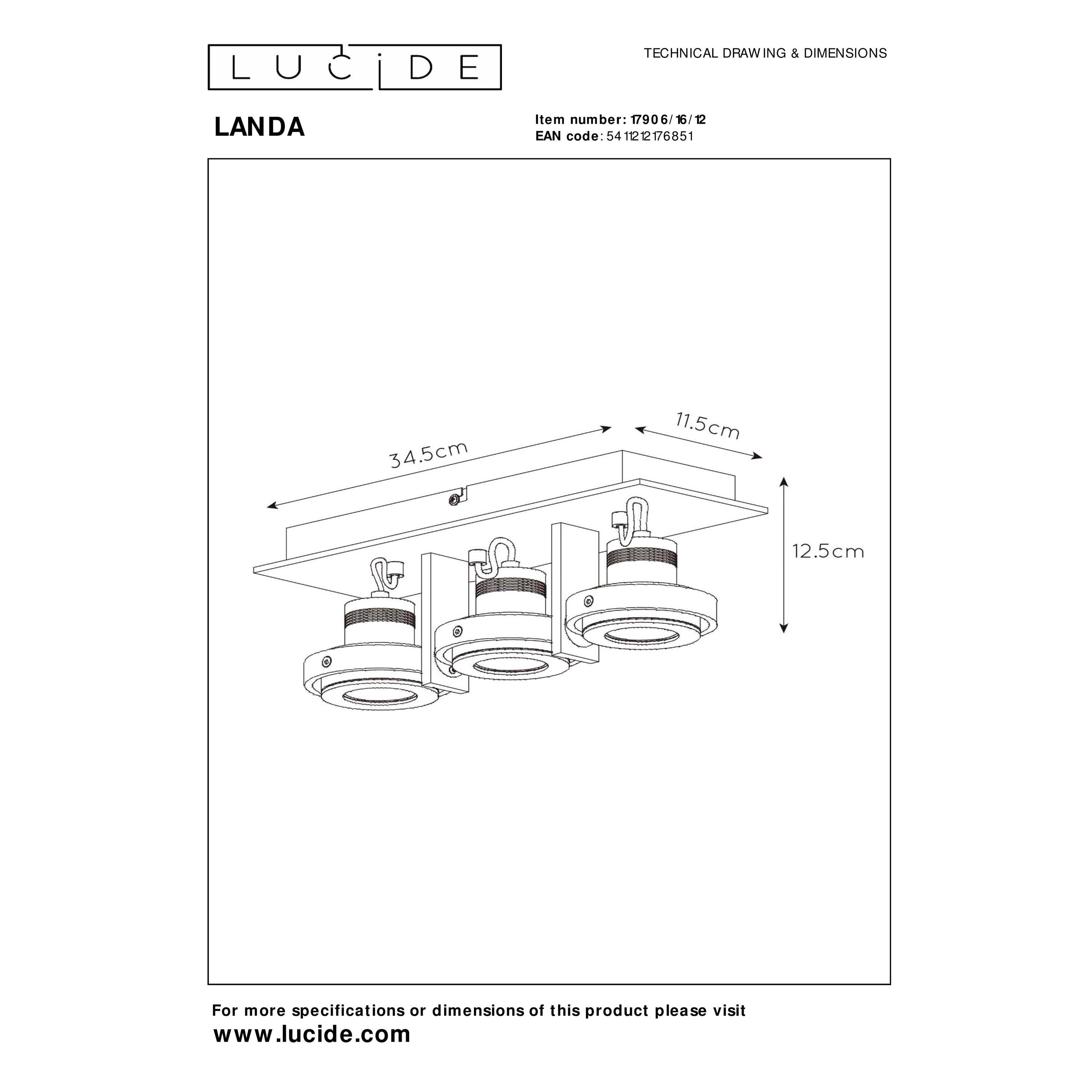 LUCIDE

TECHNICAL DRAWING & DIMENSIONS

LANDA

Item number: 17906/16/12
EAN code: 5411212176851

34.5cm

11.5cm

12.5cm

For more specifications or dimensions of this product please visit
www.lucide.com