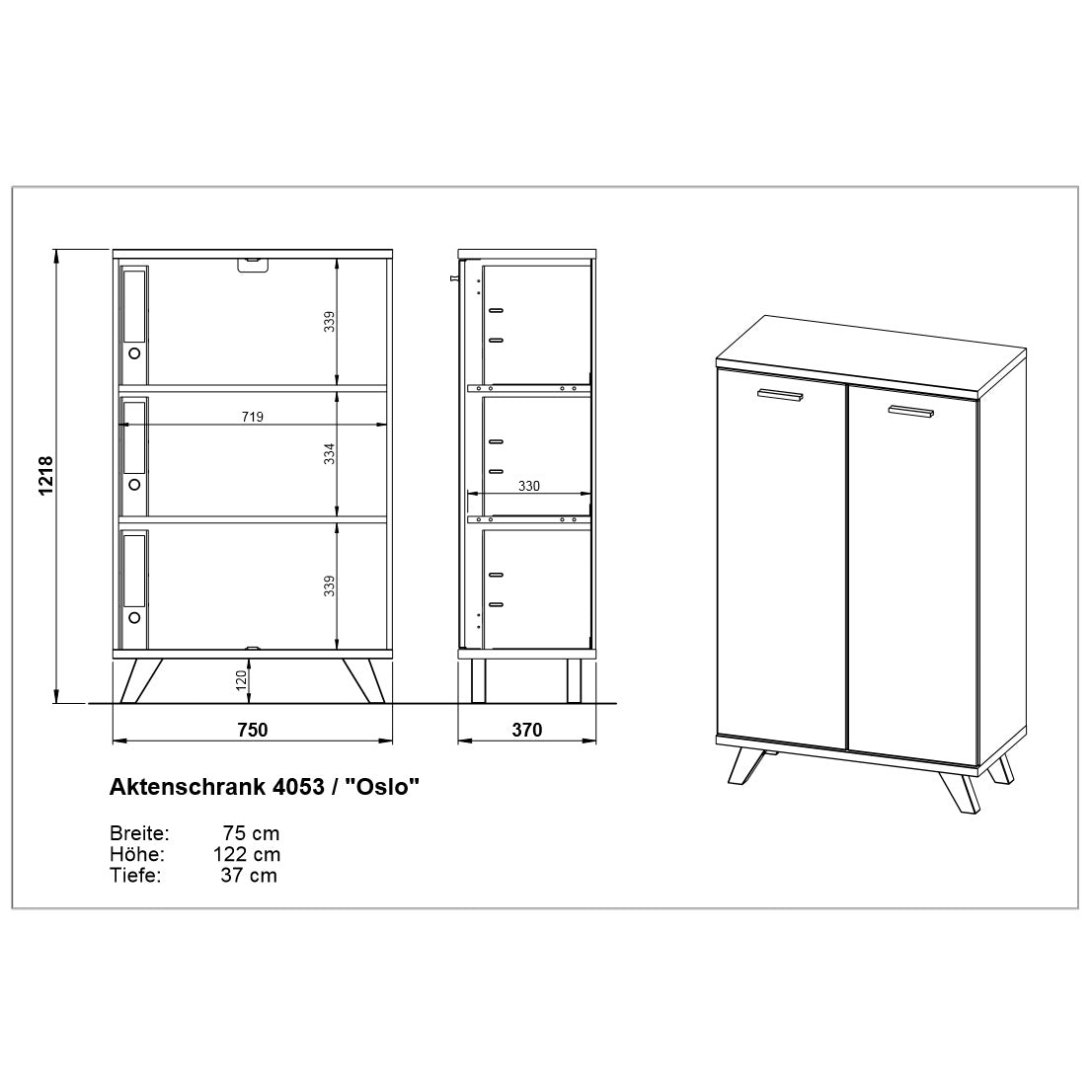 1218

339

719

334

339

120

750

330

370

Aktenschrank 4053 / "Oslo"

Breite: 75 cm
Höhe: 122 cm
Tiefe: 37 cm