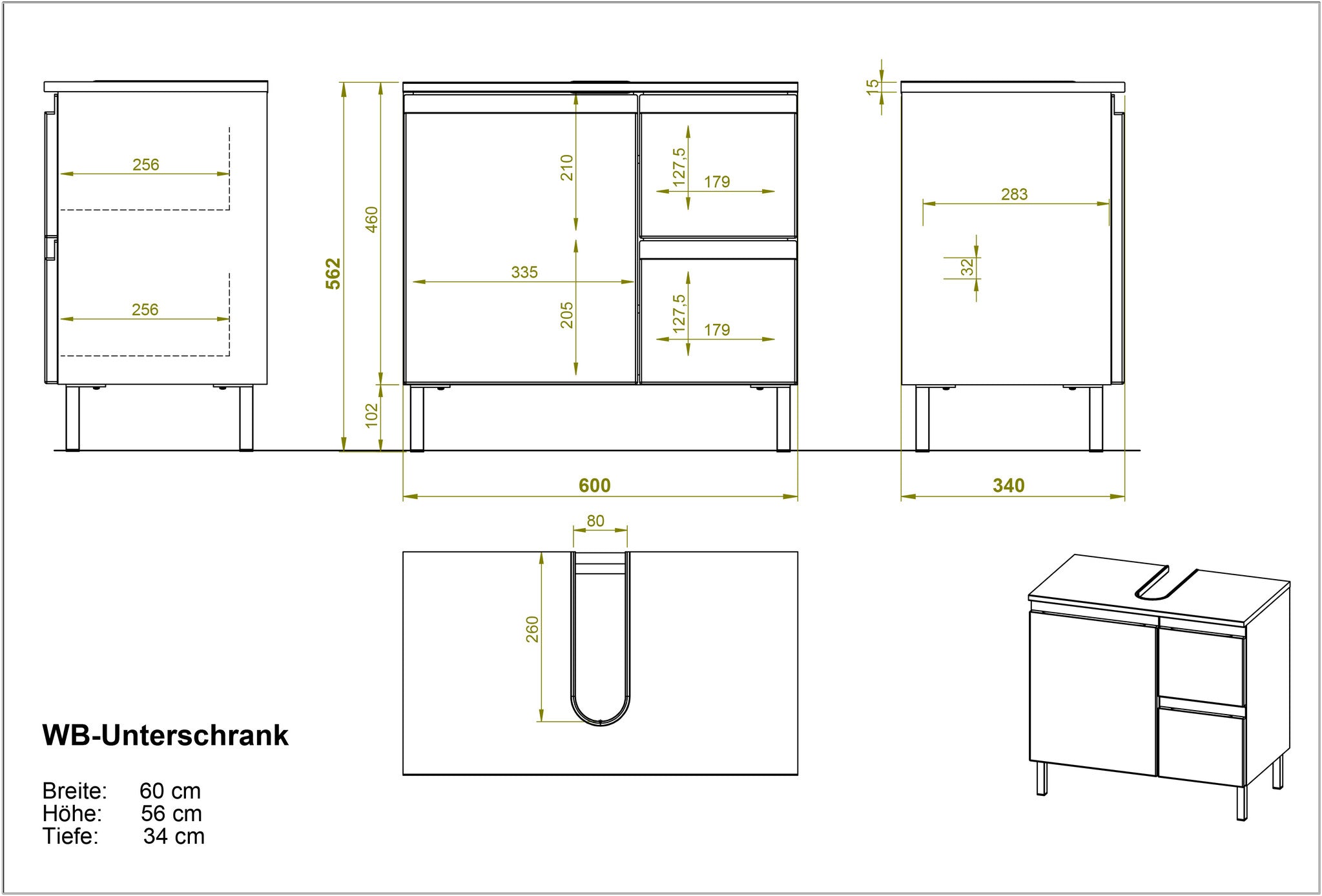 256

256

562

460

102

210

335

205

127,5

179

127,5

179

15

283

32

600

340

80

260

WB-Unterschrank

Breite: 60 cm
Höhe: 56 cm
Tiefe: 34 cm