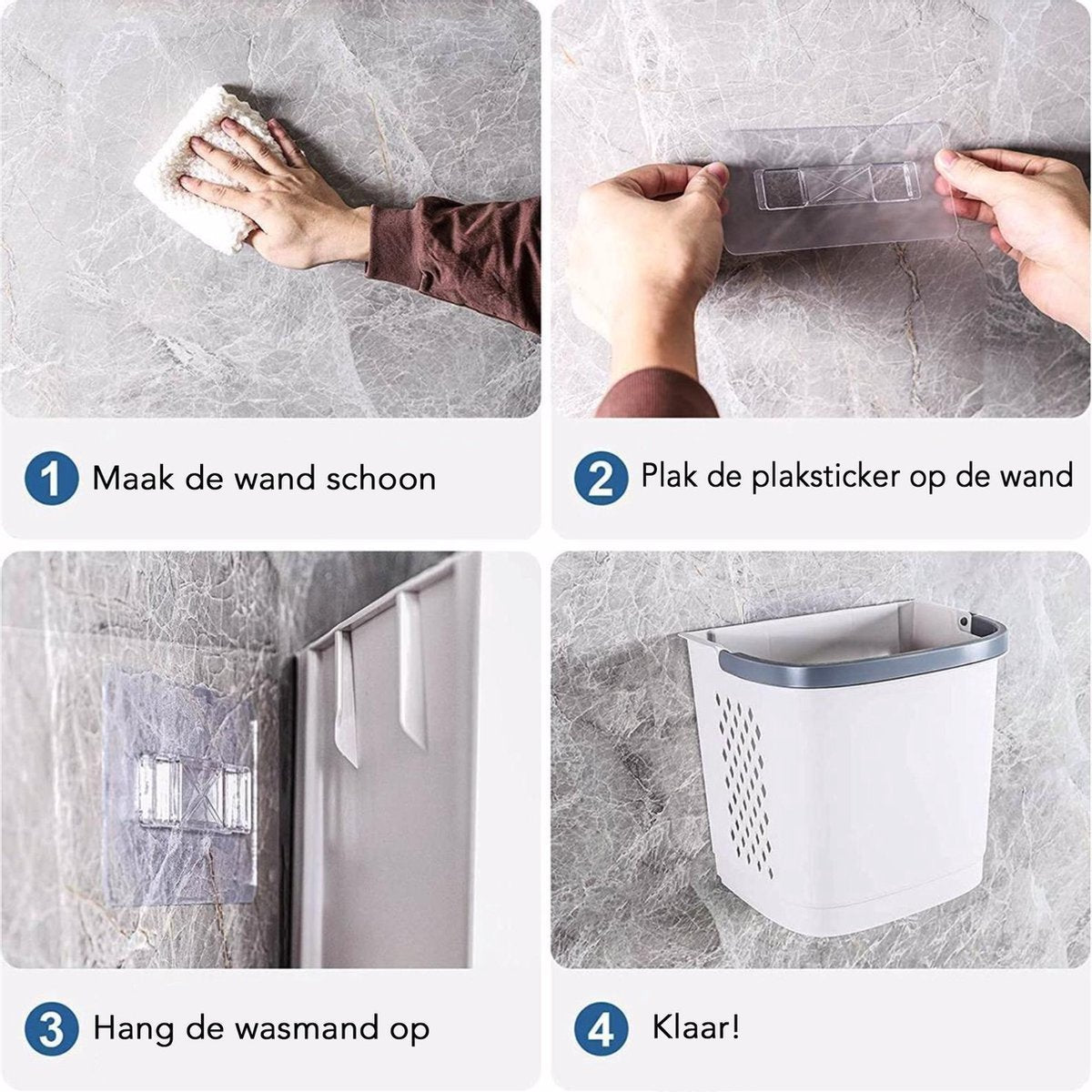 1 Maak de wand schoon

2 Plak de plaksticker op de wand

3 Hang de wasmand op

4 Klaar!